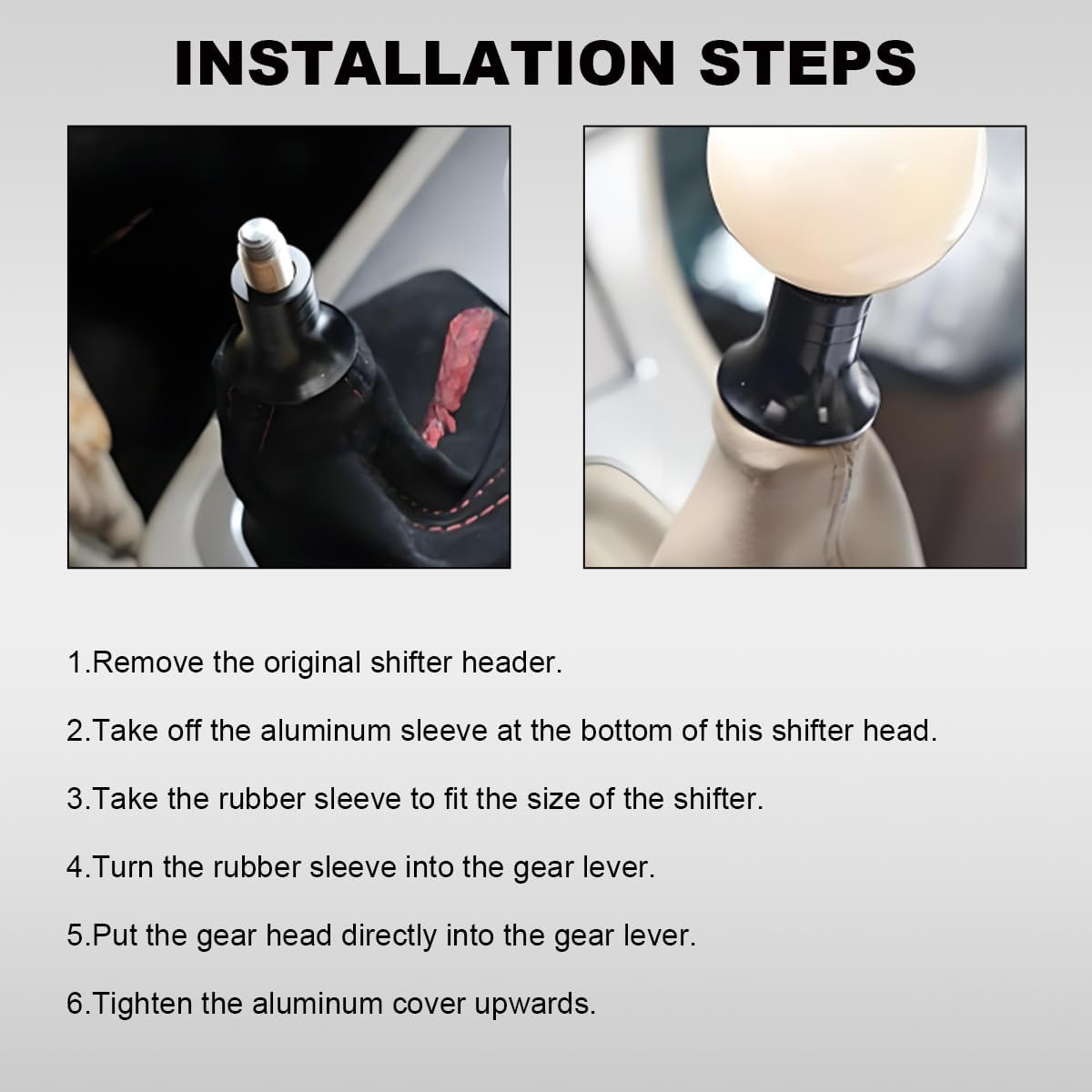 INSTALLATION STEPS

1.Remove the original shifter header.

2.Take off the aluminum sleeve at the bottom of this shifter head.

3.Take the rubber sleeve to fit the size of the shifter.

4.Turn the rubber sleeve into the gear lever.

5.Put the gear head directly into the gear lever.

6.Tighten the aluminum cover upwards.