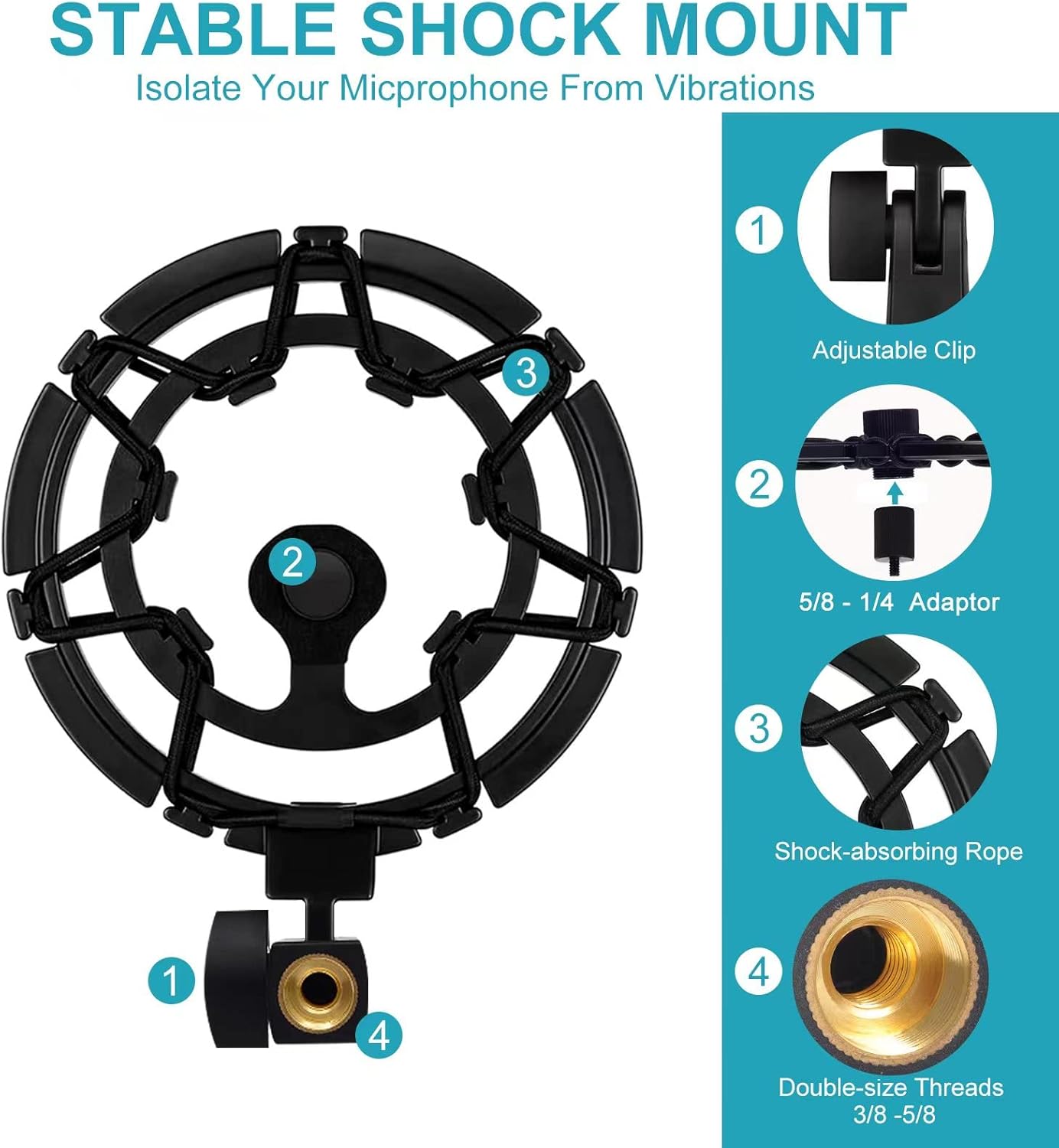 STABLE SHOCK MOUNT

Isolate Your Micprophone From Vibrations

3

2

1

4

1

Adjustable Clip

2

5/8 - 1/4 Adaptor

3

Shock-absorbing Rope

4

Double-size Threads
3/8 -5/8