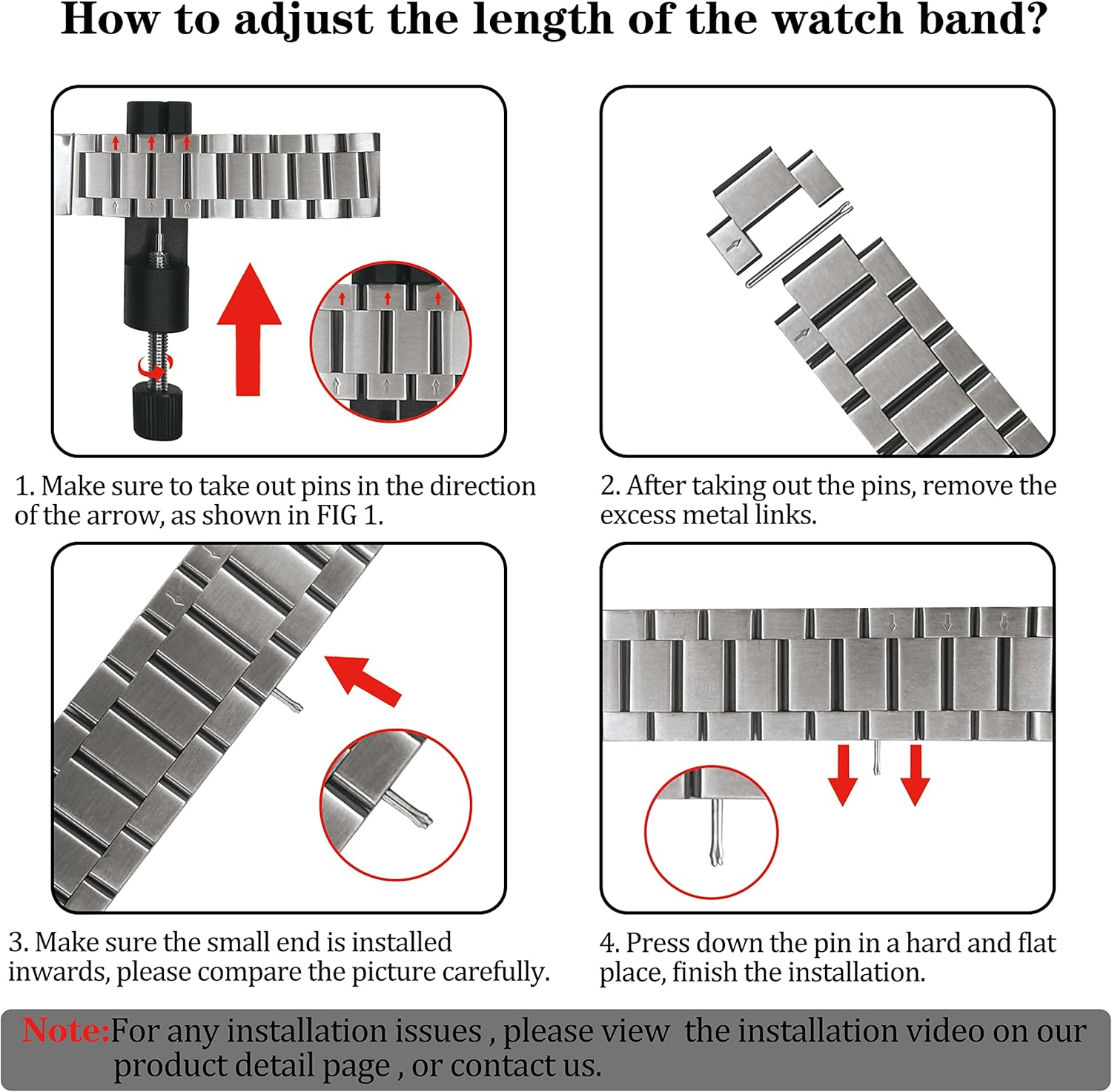 How to adjust the length of the watch band?

1. Make sure to take out pins in the direction of the arrow, as shown in FIG 1.

2. After taking out the pins, remove the excess metal links.

3. Make sure the small end is installed inwards, please compare the picture carefully.

4. Press down the pin in a hard and flat place, finish the installation.

Note:For any installation issues , please view  the installation video on our product detail page , or contact us.