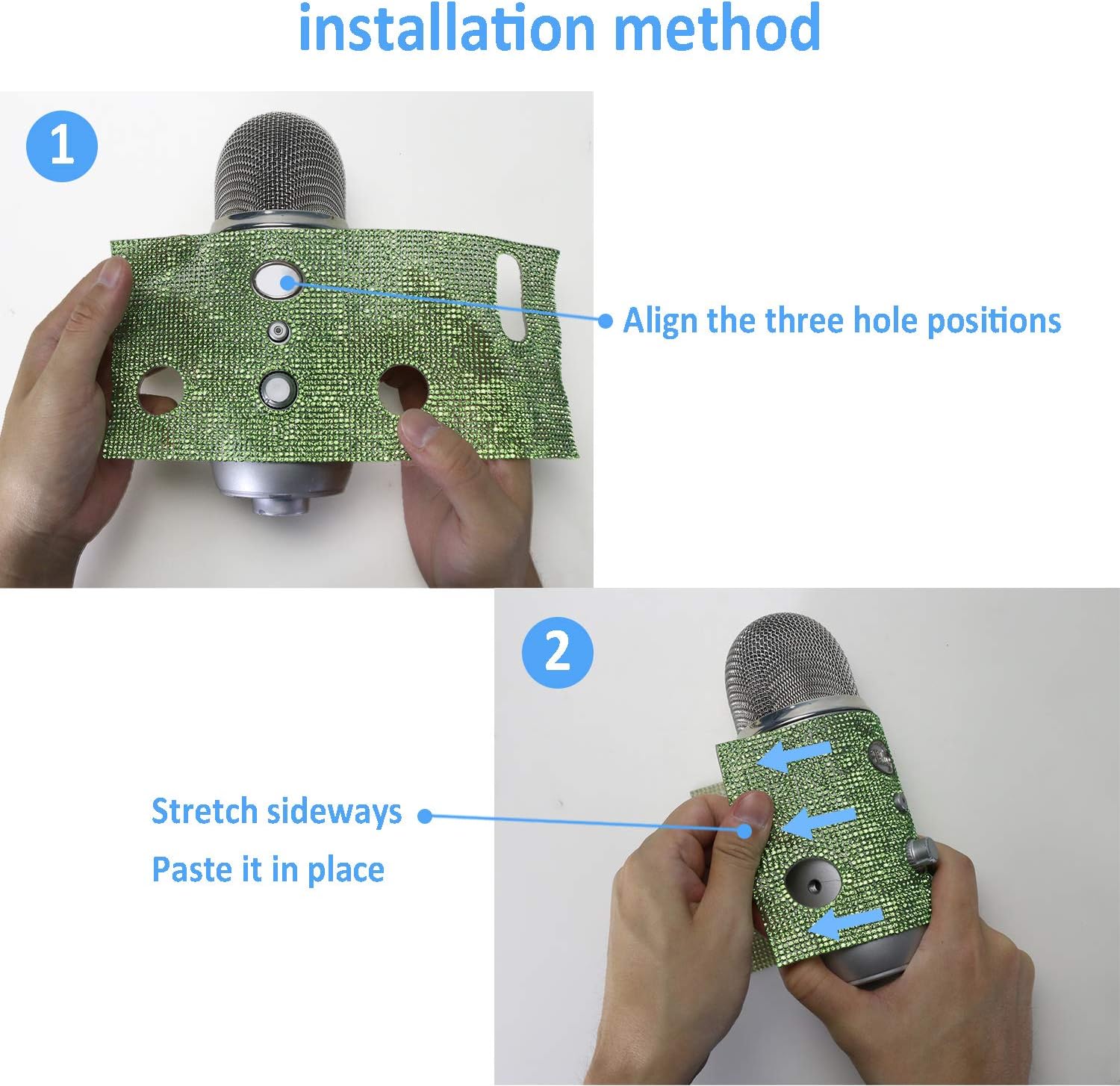 installation method

1

Align the three hole positions

2

Stretch sideways
Paste it in place