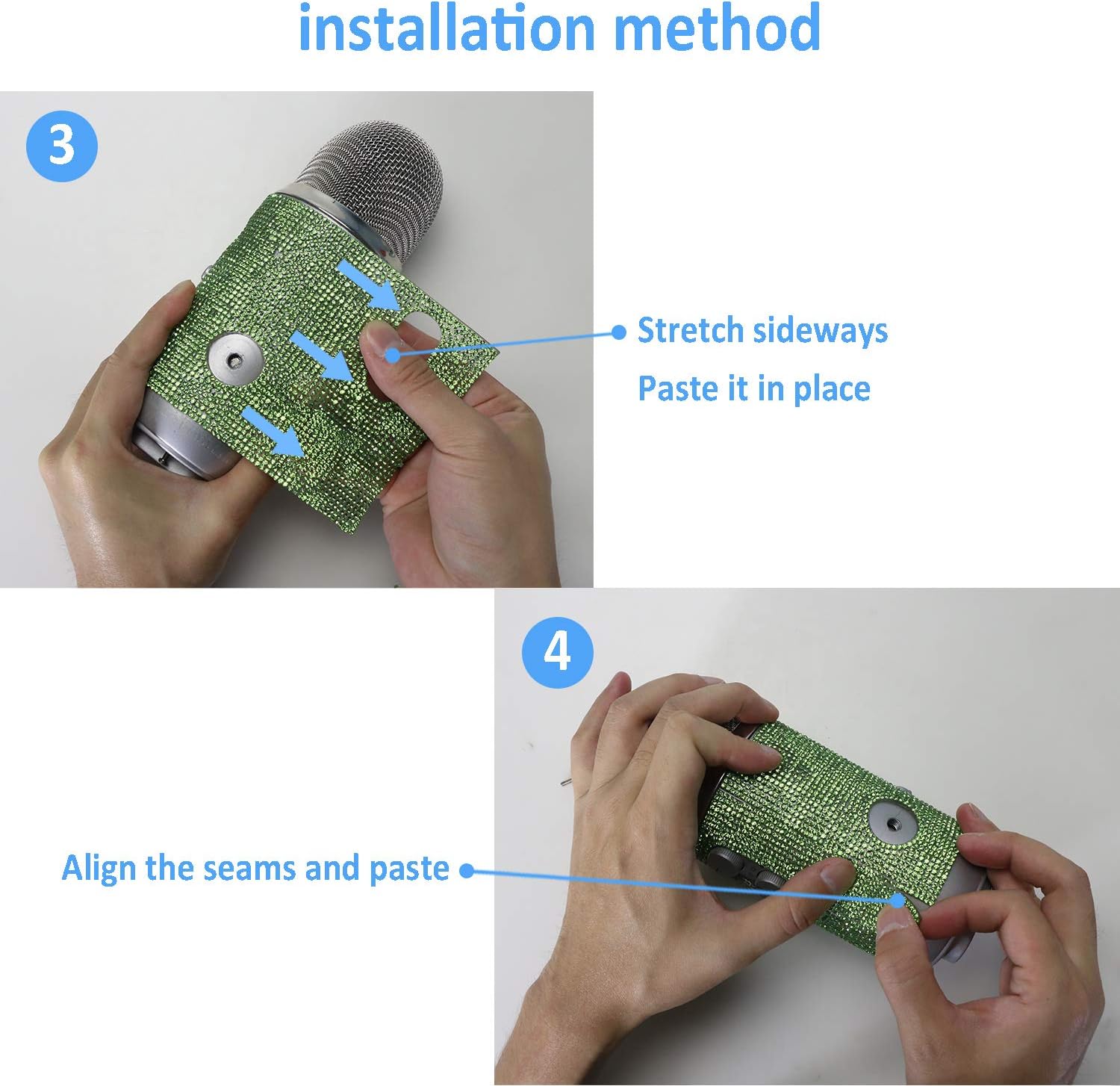 installation method

3

Stretch sideways

Paste it in place

4

Align the seams and paste