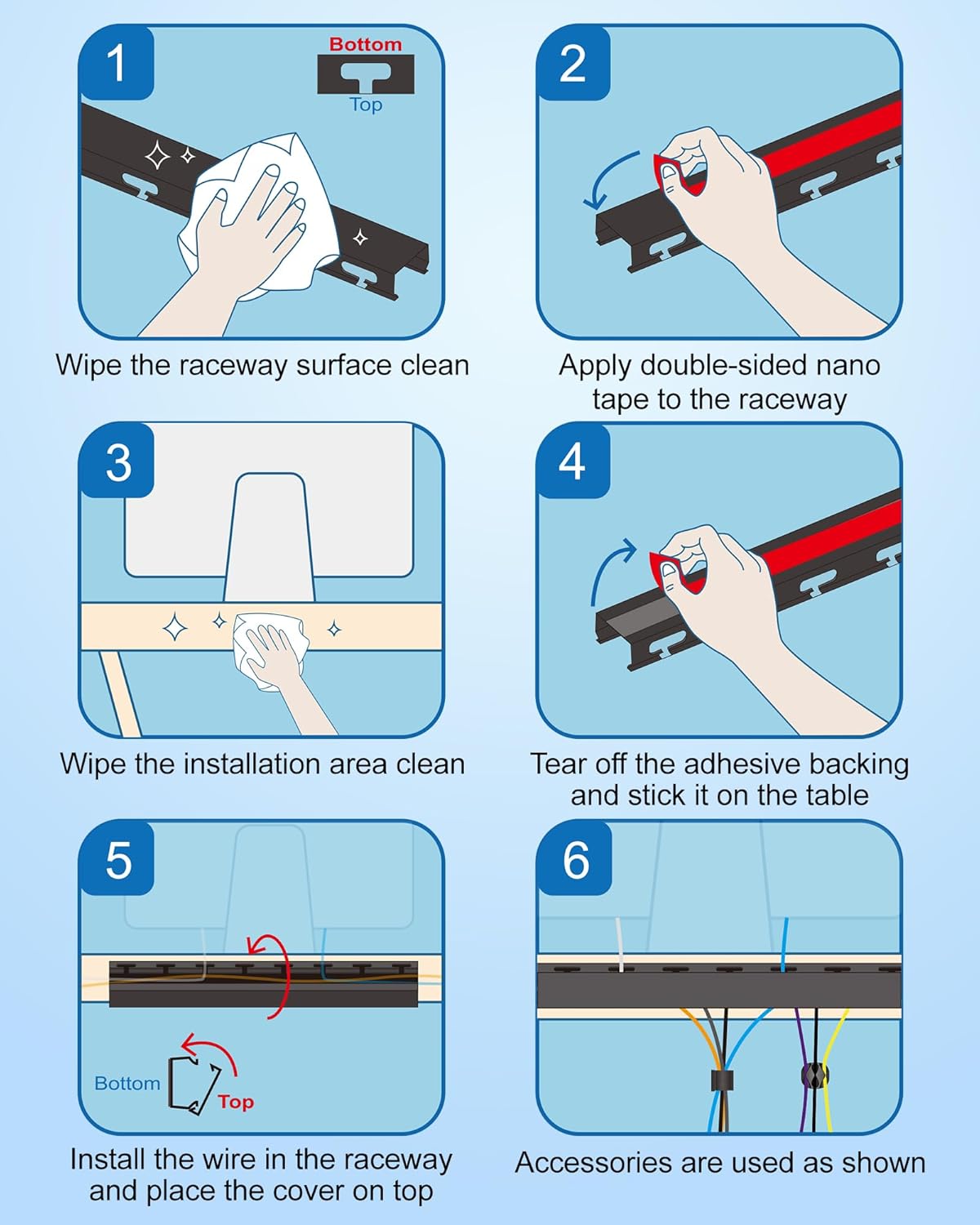 1

Bottom

Top

Wipe the raceway surface clean

2

Apply double-sided nano tape to the raceway

3

Wipe the installation area clean

4

Tear off the adhesive backing and stick it on the table

5

Bottom

Top

Install the wire in the raceway and place the cover on top

6

Accessories are used as shown