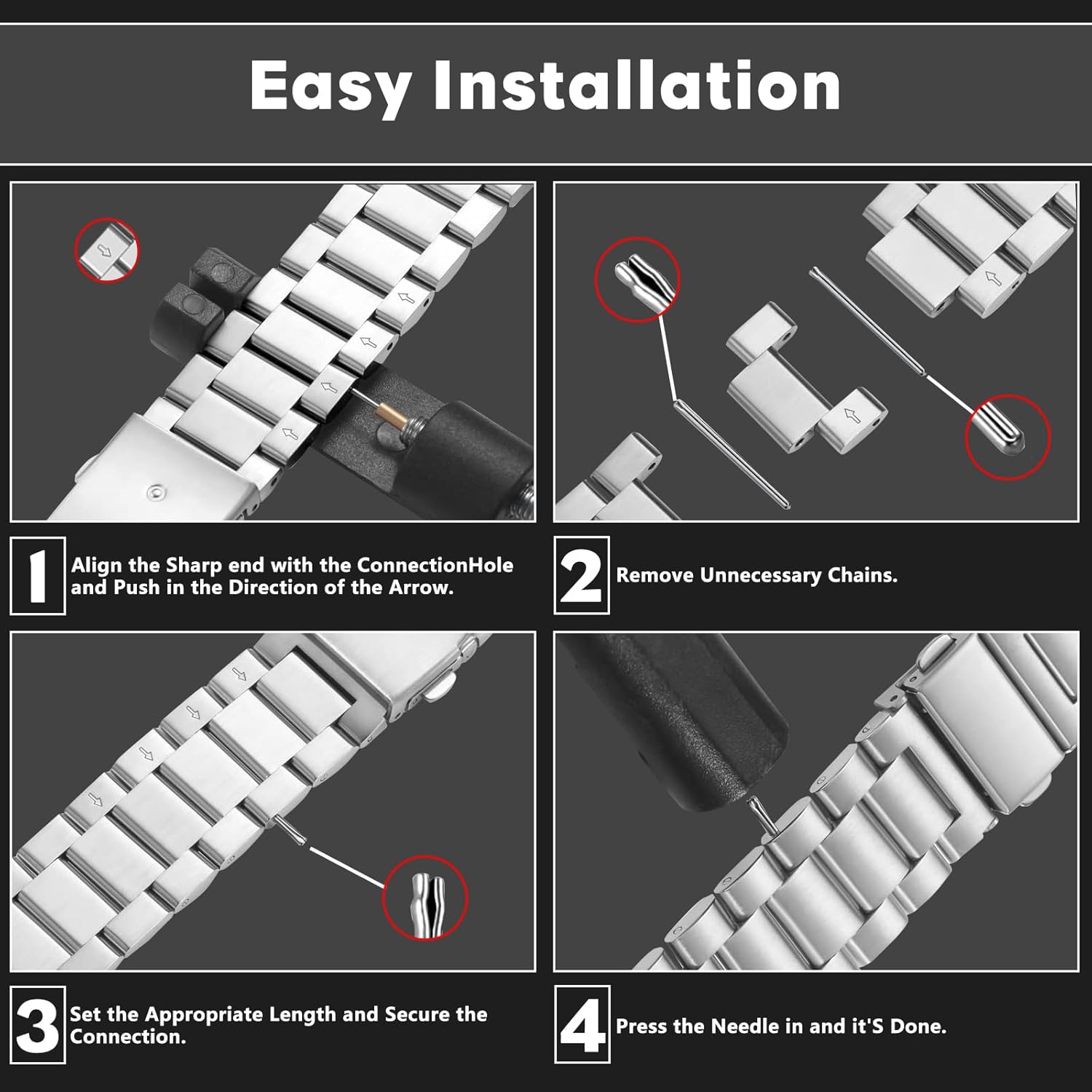 Easy Installation

1 Align the Sharp end with the ConnectionHole and Push in the Direction of the Arrow.

2 Remove Unnecessary Chains.

3 Set the Appropriate Length and Secure the Connection.

4 Press the Needle in and it'S Done.