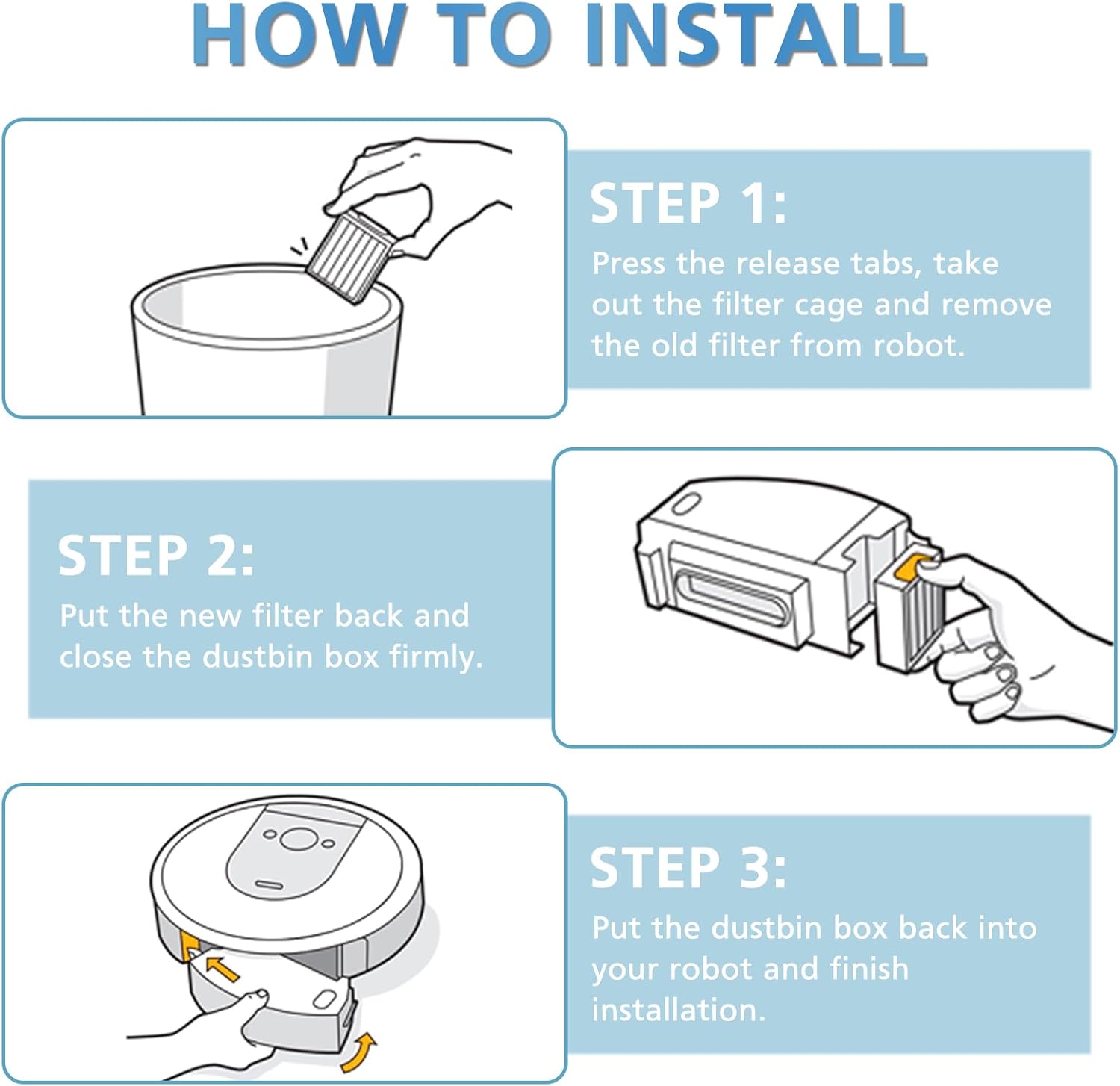 HOW TO INSTALL

STEP 1:
Press the release tabs, take out the filter cage and remove the old filter from robot.

STEP 2:
Put the new filter back and close the dustbin box firmly.

STEP 3:
Put the dustbin box back into your robot and finish installation.