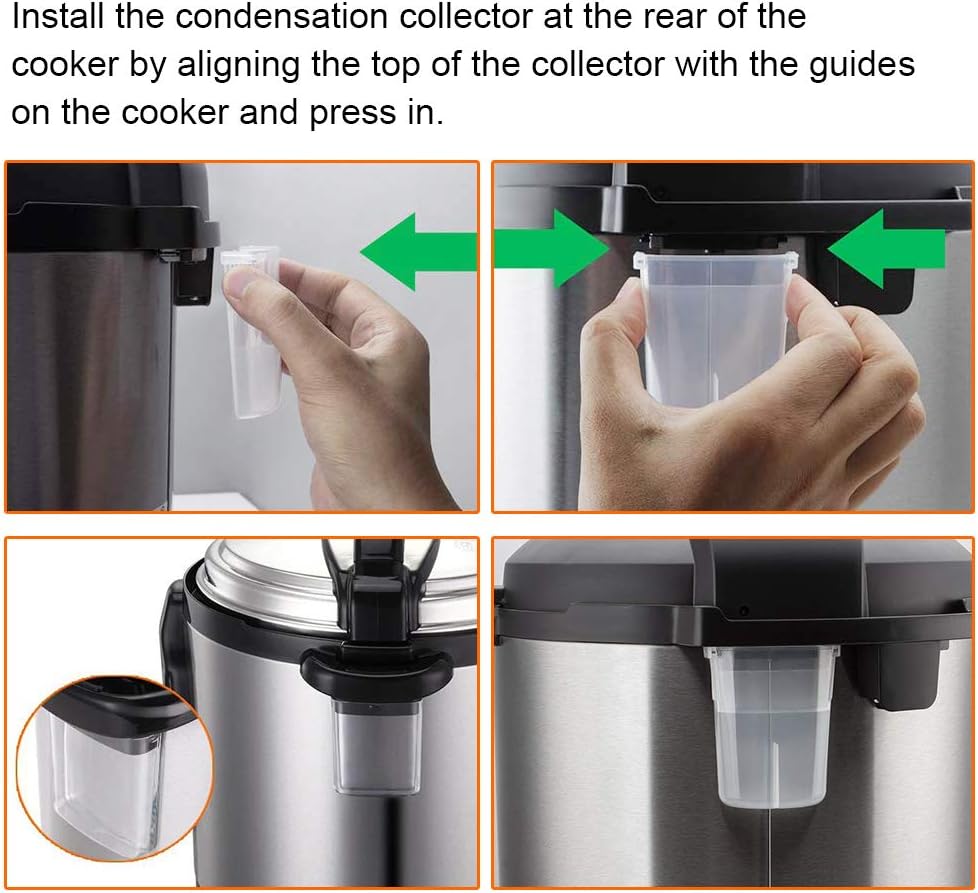 Install the condensation collector at the rear of the cooker by aligning the top of the collector with the guides on the cooker and press in.