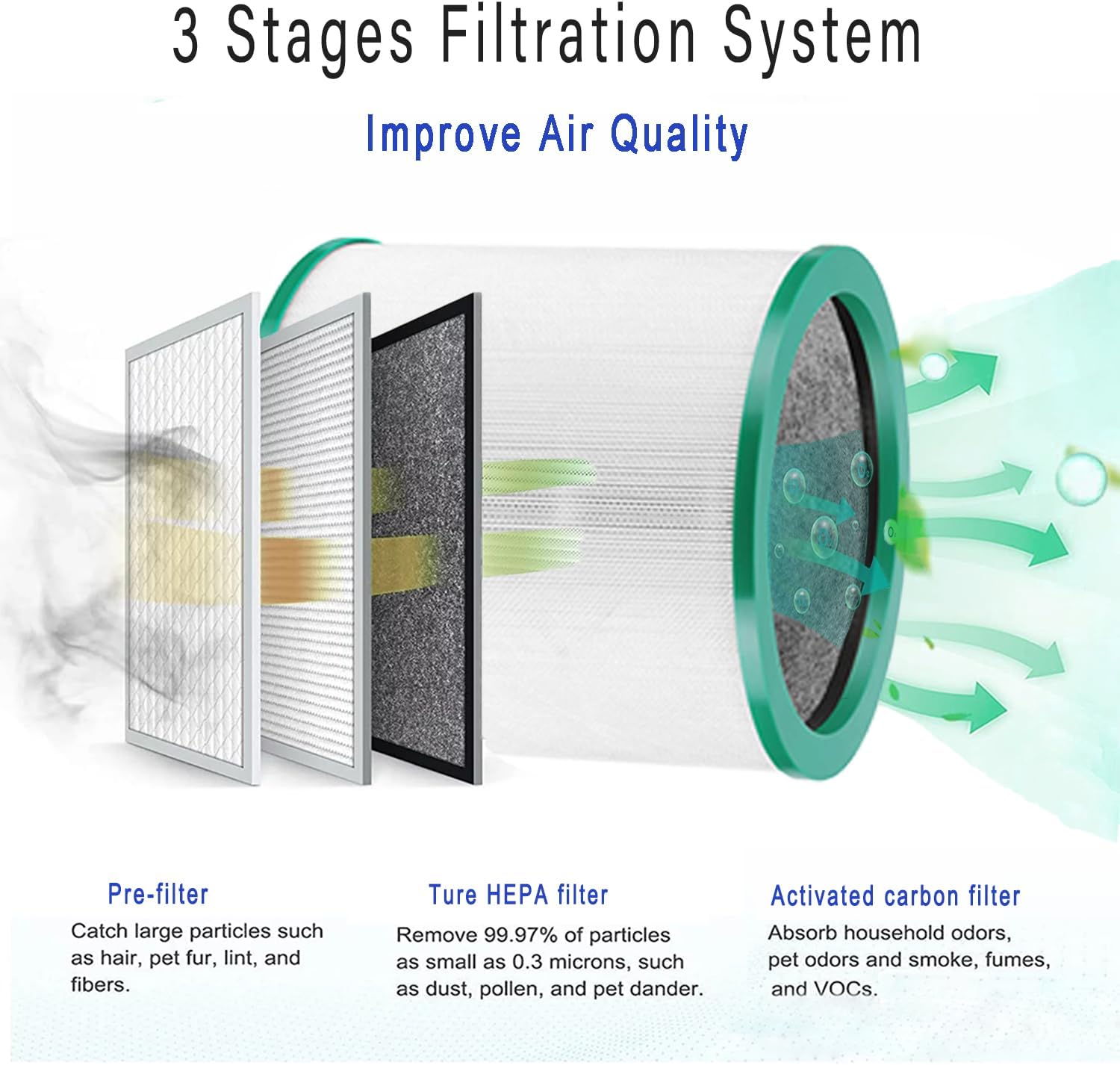 3 Stages Filtration System

Improve Air Quality

Pre-filter
Catch large particles such as hair, pet fur, lint, and fibers.

Ture HEPA filter
Remove 99.97% of particles as small as 0.3 microns, such as dust, pollen, and pet dander.

Activated carbon filter
Absorb household odors, pet odors and smoke, fumes, and VOCs.