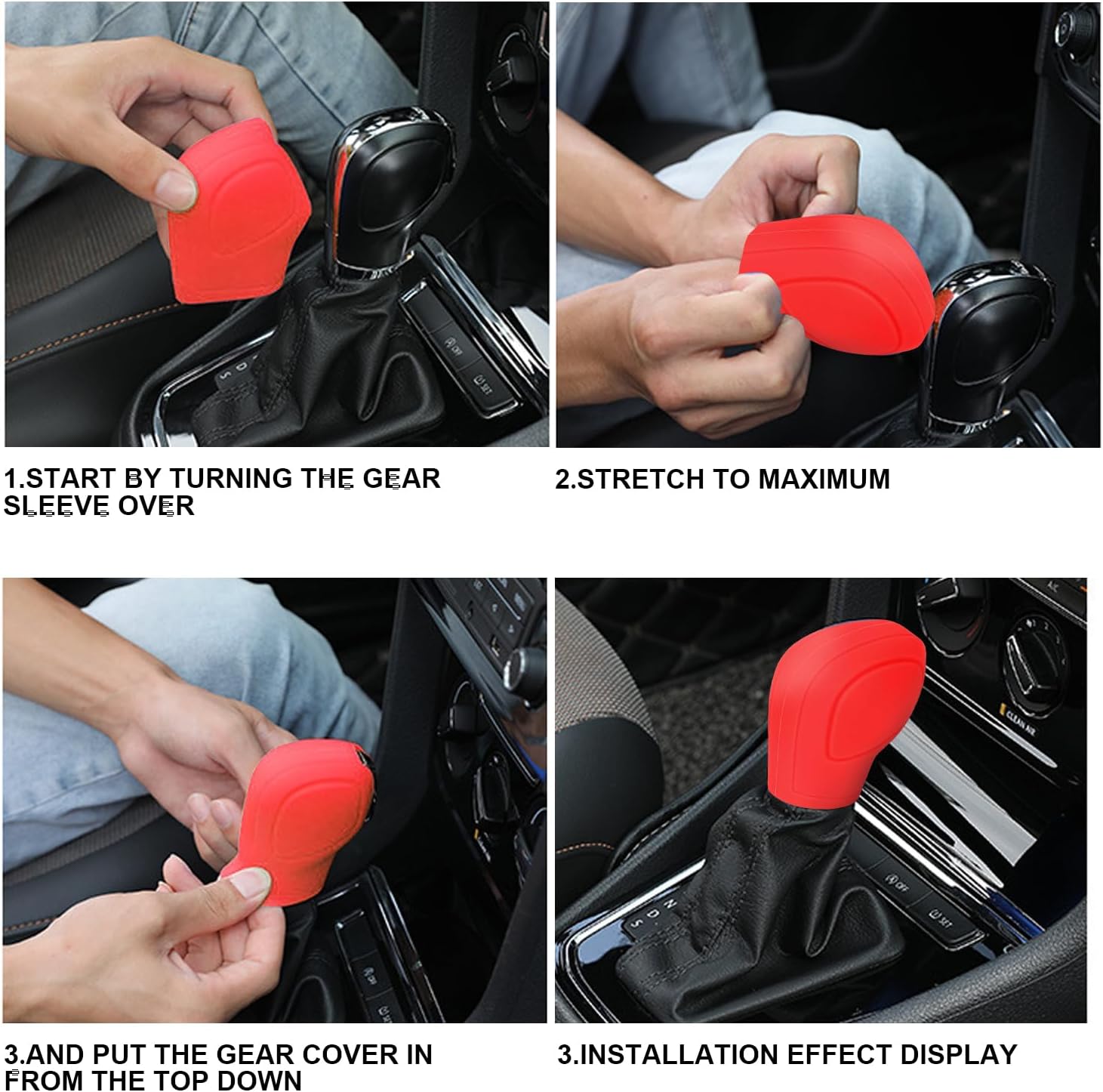 1.START BY TURNING THE GEAR SLEEVE OVER

2.STRETCH TO MAXIMUM

3.AND PUT THE GEAR COVER IN FROM THE TOP DOWN

3.INSTALLATION EFFECT DISPLAY