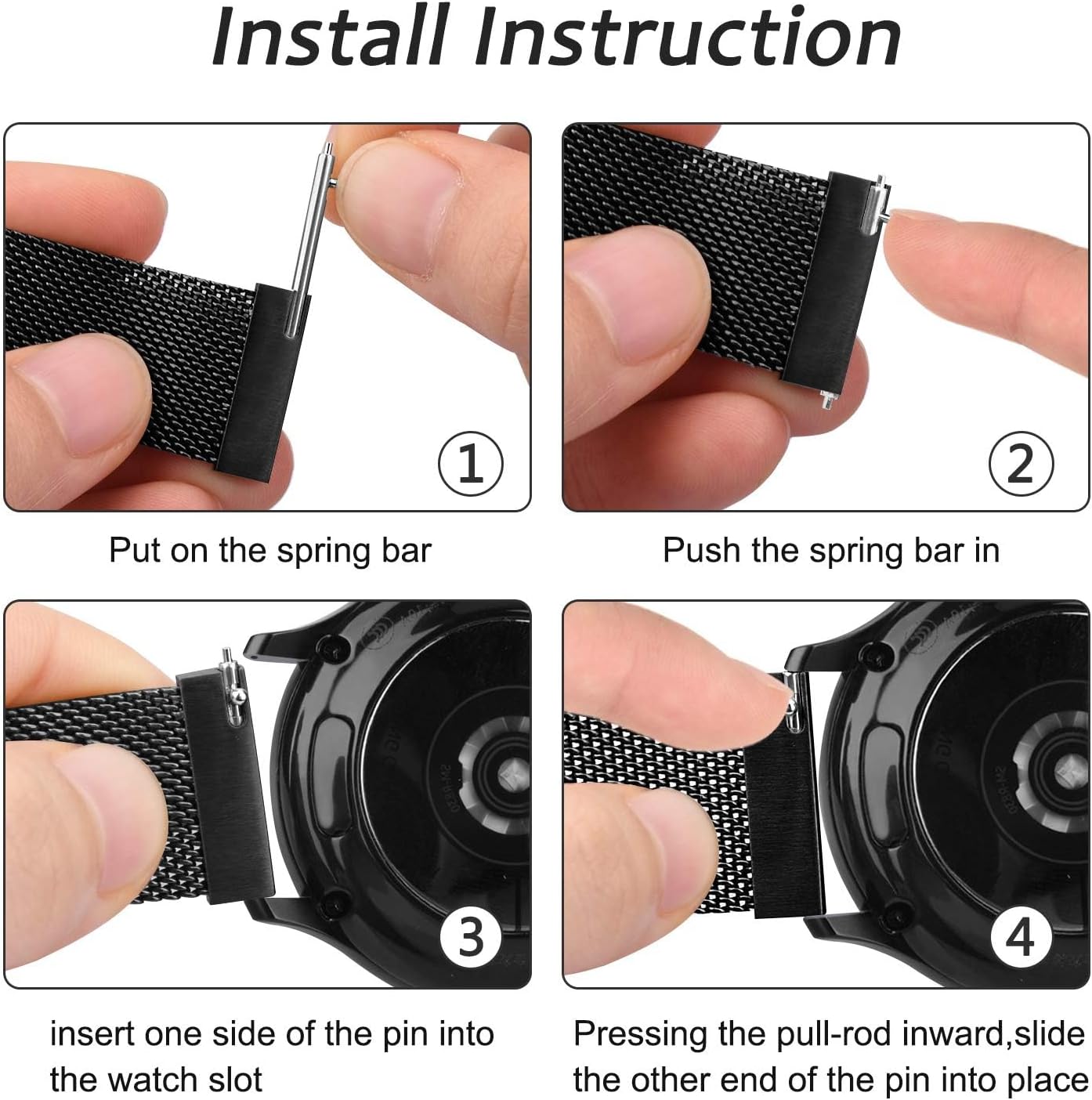 Install Instruction

1

Put on the spring bar

2

Push the spring bar in

3

insert one side of the pin into the watch slot

4

Pressing the pull-rod inward,slide the other end of the pin into place