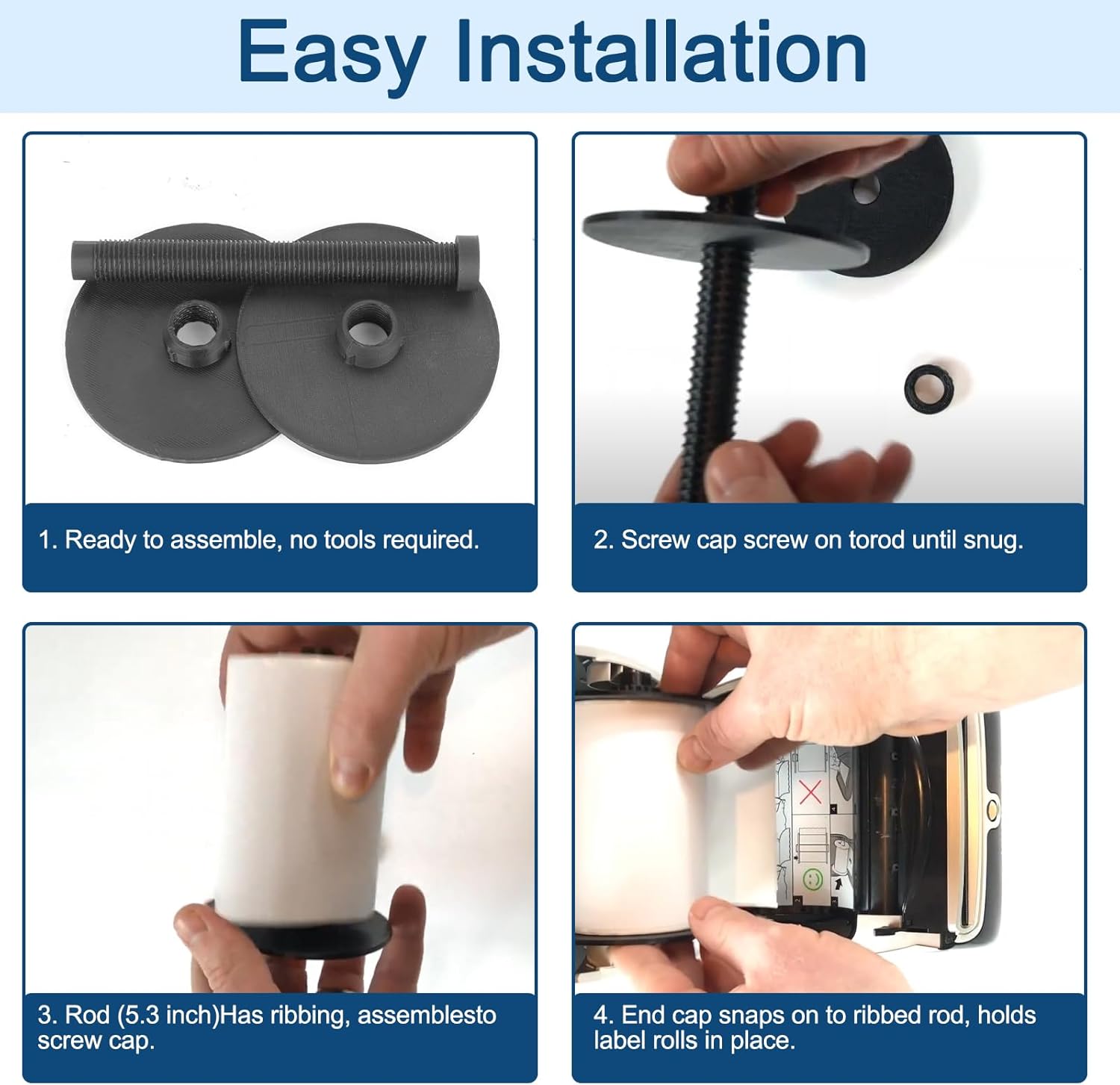 Easy Installation

1. Ready to assemble, no tools required.

2. Screw cap screw on torod until snug.

3. Rod (5.3 inch)Has ribbing, assemblesto screw cap.

4. End cap snaps on to ribbed rod, holds label rolls in place.