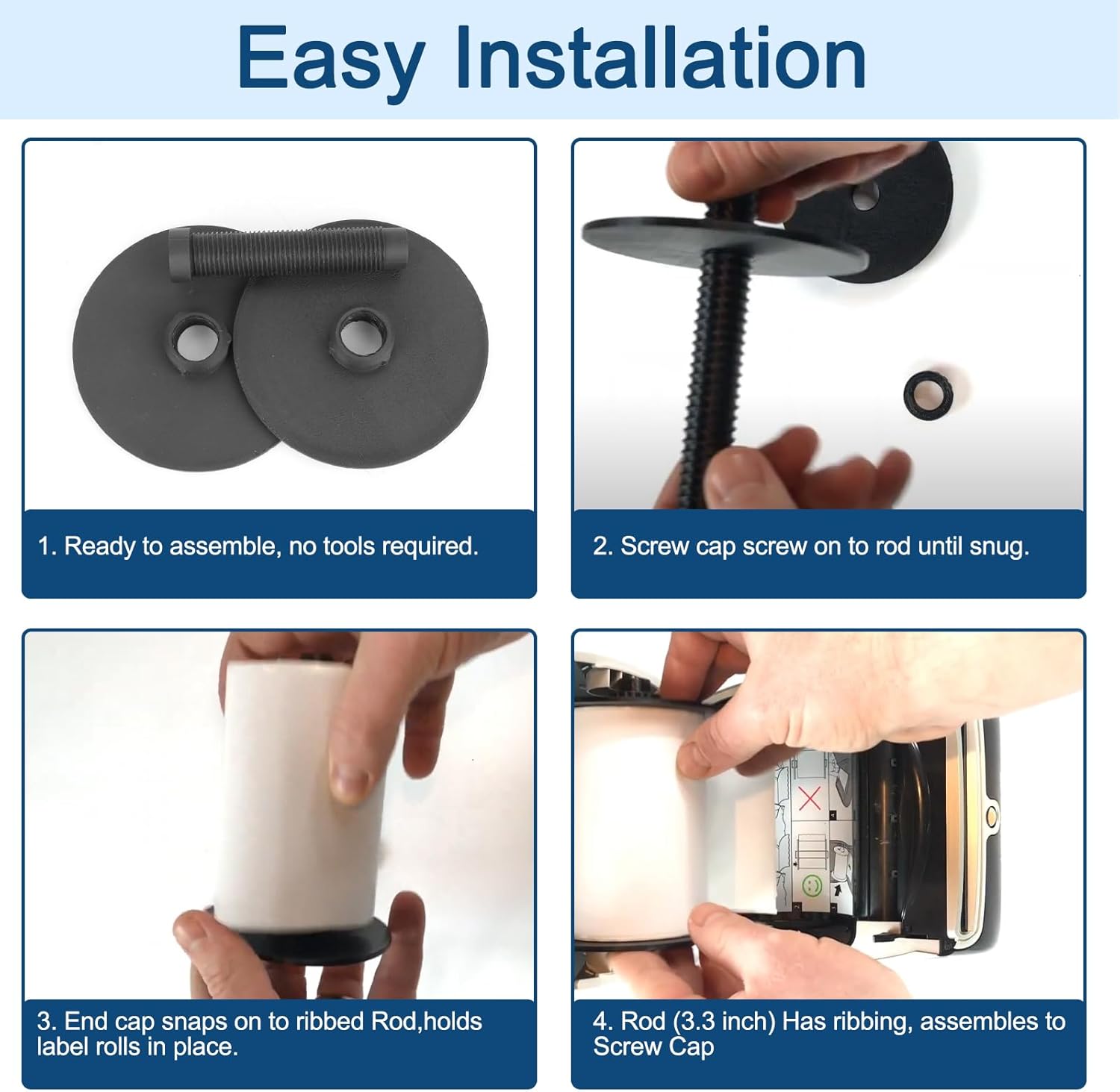 Easy Installation

1. Ready to assemble, no tools required.

2. Screw cap screw on to rod until snug.

3. End cap snaps on to ribbed Rod,holds label rolls in place.

4. Rod (3.3 inch) Has ribbing, assembles to Screw Cap