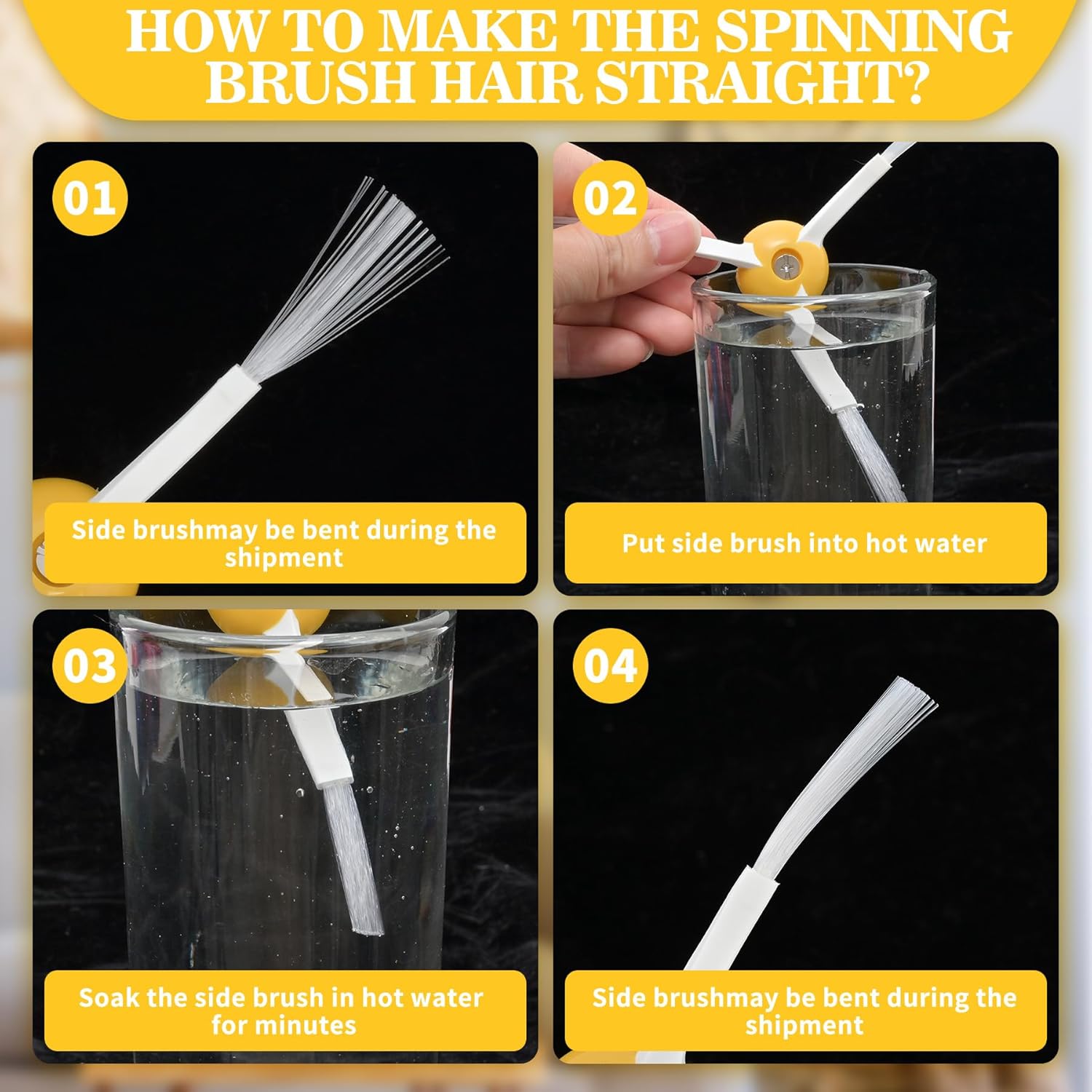 HOW TO MAKE THE SPINNING BRUSH HAIR STRAIGHT?

01

Side brushmay be bent during the shipment

02

Put side brush into hot water

03

Soak the side brush in hot water for minutes

04

Side brushmay be bent during the shipment