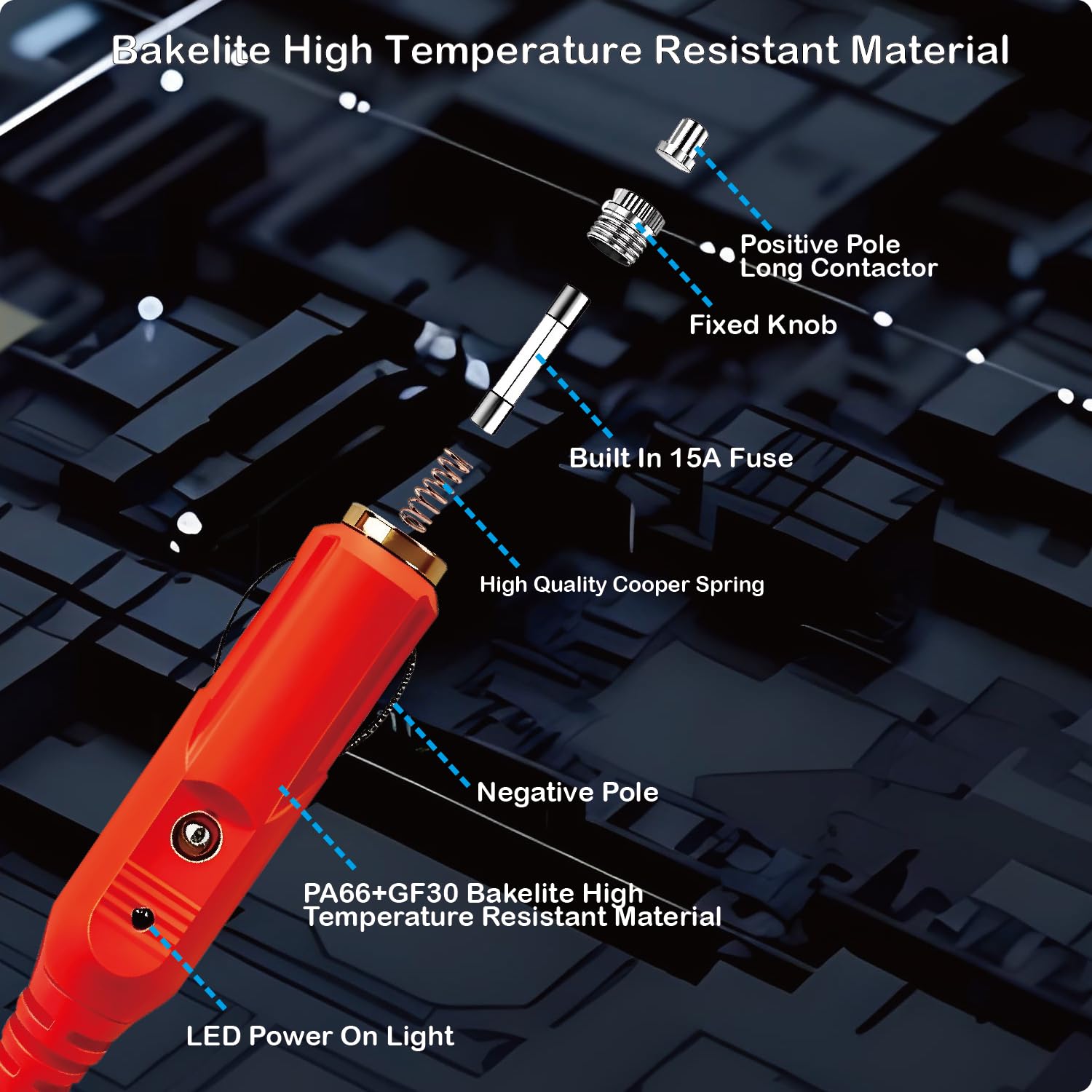 Bakelite High Temperature Resistant Material

Positive Pole
Long Contactor

Fixed Knob

Built In 15A Fuse

High Quality Cooper Spring

Negative Pole

PA66+GF30 Bakelite High Temperature Resistant Material

LED Power On Light