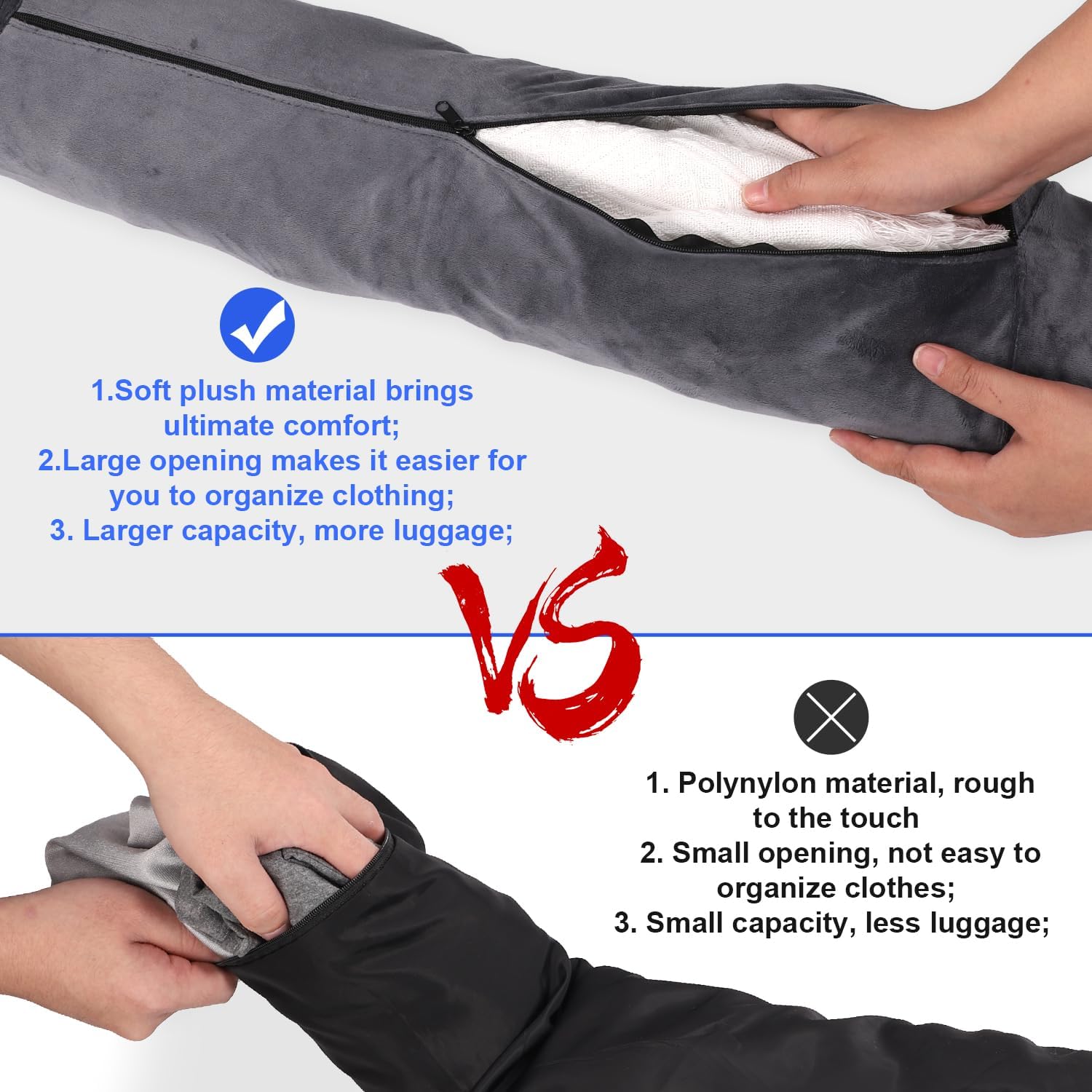 1.Soft plush material brings ultimate comfort;
2.Large opening makes it easier for you to organize clothing;
3. Larger capacity, more luggage;

VS

1. Polynylon material, rough to the touch
2. Small opening, not easy to organize clothes;
3. Small capacity, less luggage;