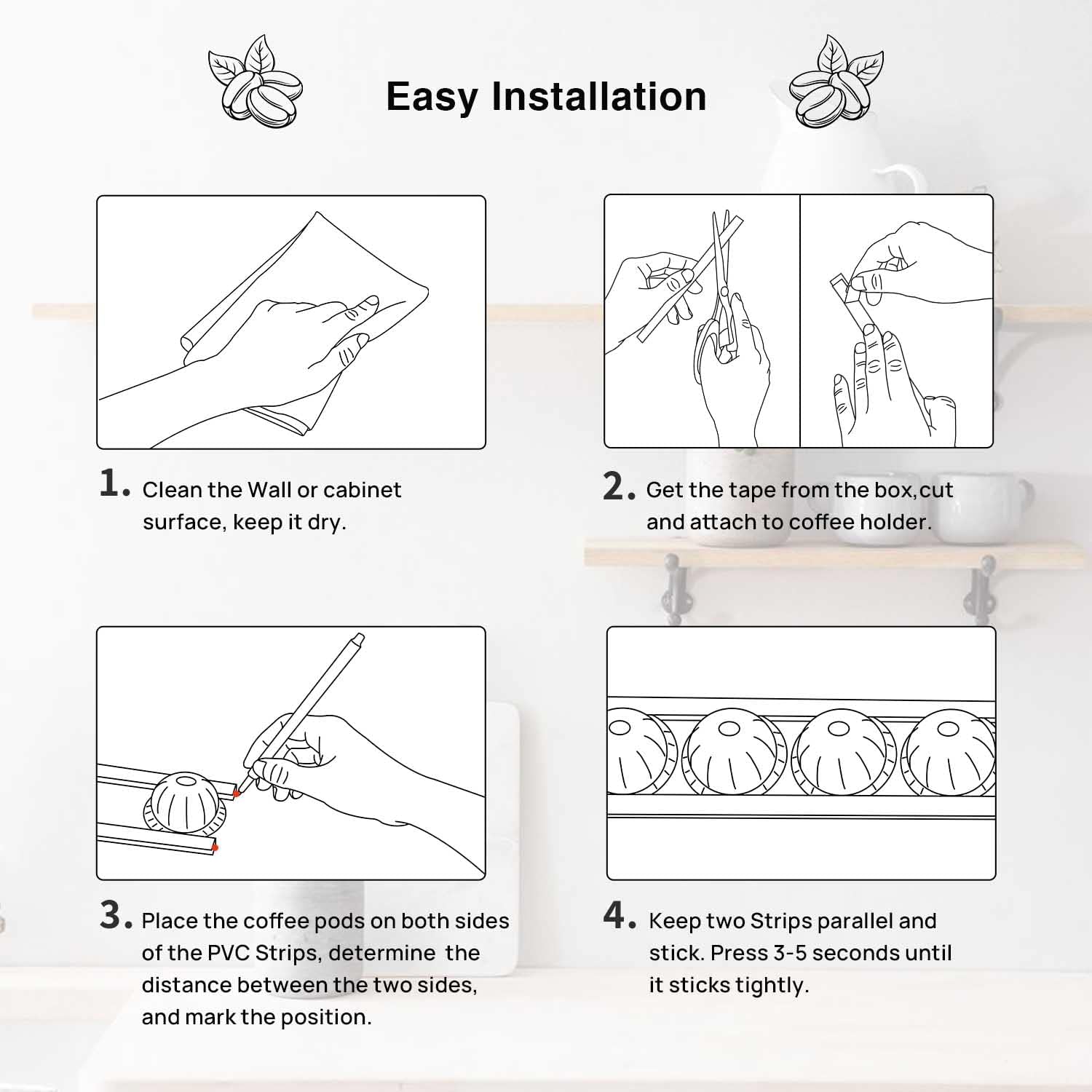 Easy Installation

1. Clean the Wall or cabinet surface, keep it dry.

2. Get the tape from the box,cut and attach to coffee holder.

3. Place the coffee pods on both sides of the PVC Strips, determine the distance between the two sides, and mark the position.

4. Keep two Strips parallel and stick. Press 3-5 seconds until it sticks tightly.