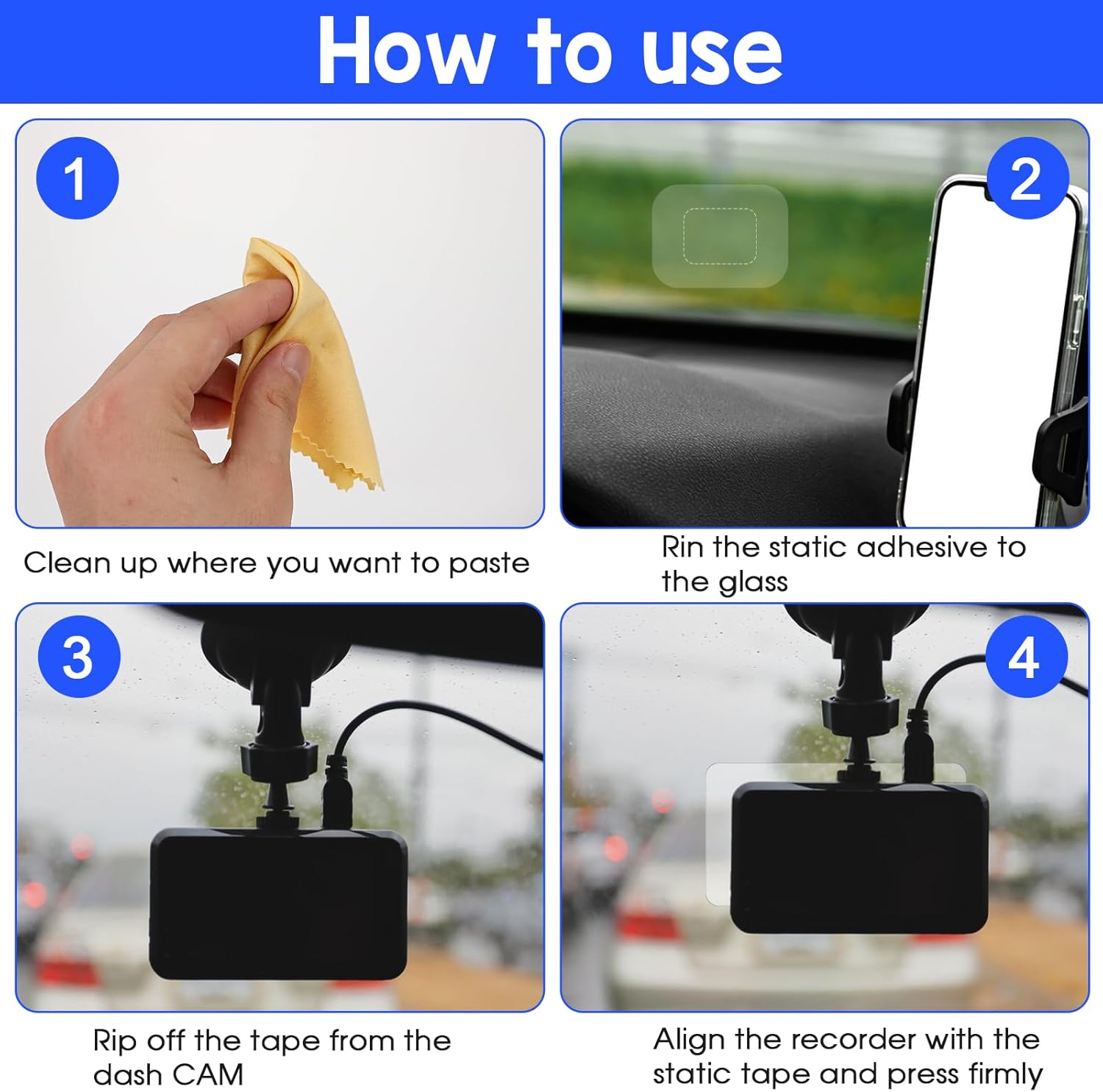 How to use

1

Clean up where you want to paste

2

Rin the static adhesive to the glass

3

Rip off the tape from the dash CAM

4

Align the recorder with the static tape and press firmly