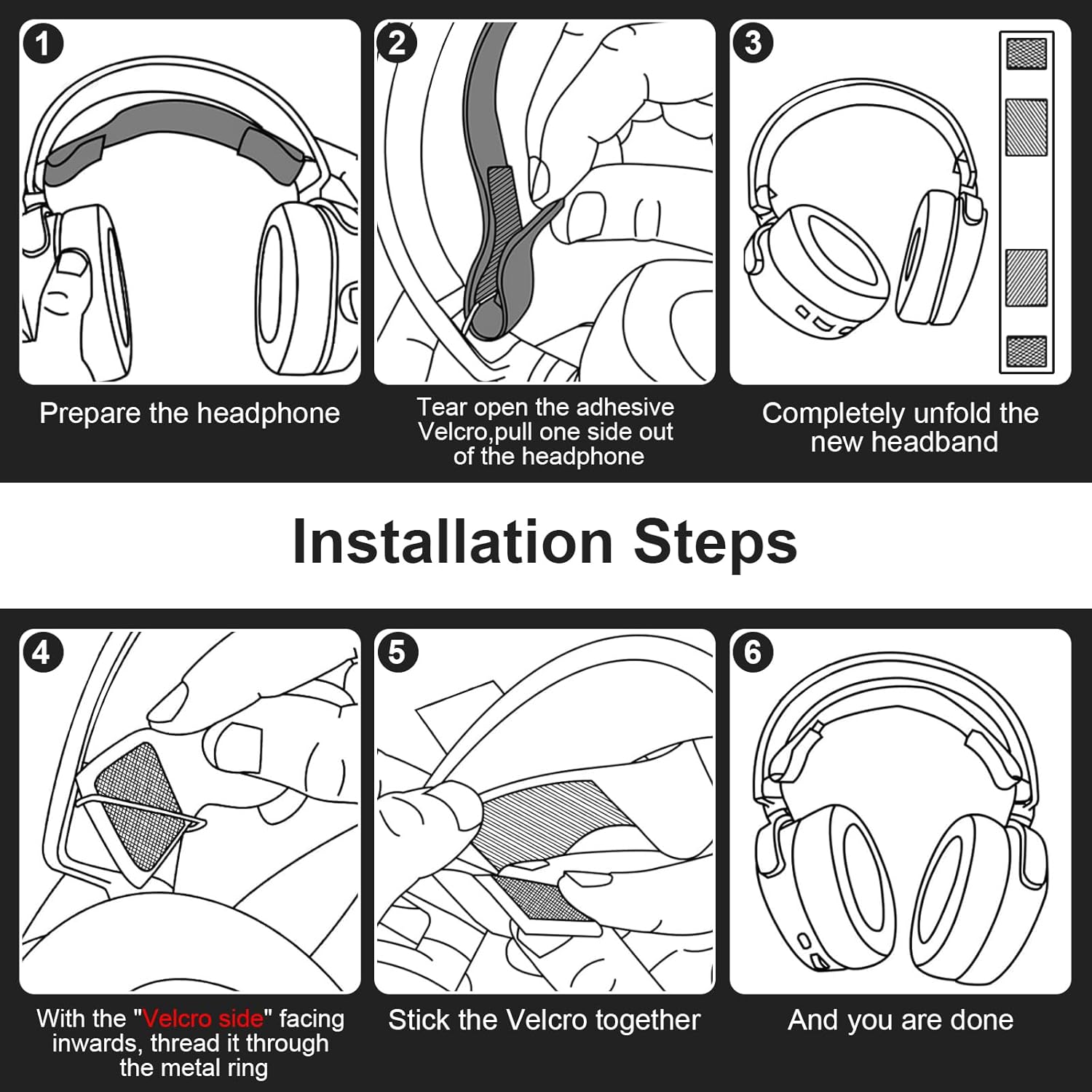 1

Prepare the headphone

2

Tear open the adhesive Velcro,pull one side out of the headphone

3

Completely unfold the new headband

Installation Steps

4

With the "Velcro side" facing inwards, thread it through the metal ring

5

Stick the Velcro together

6

And you are done