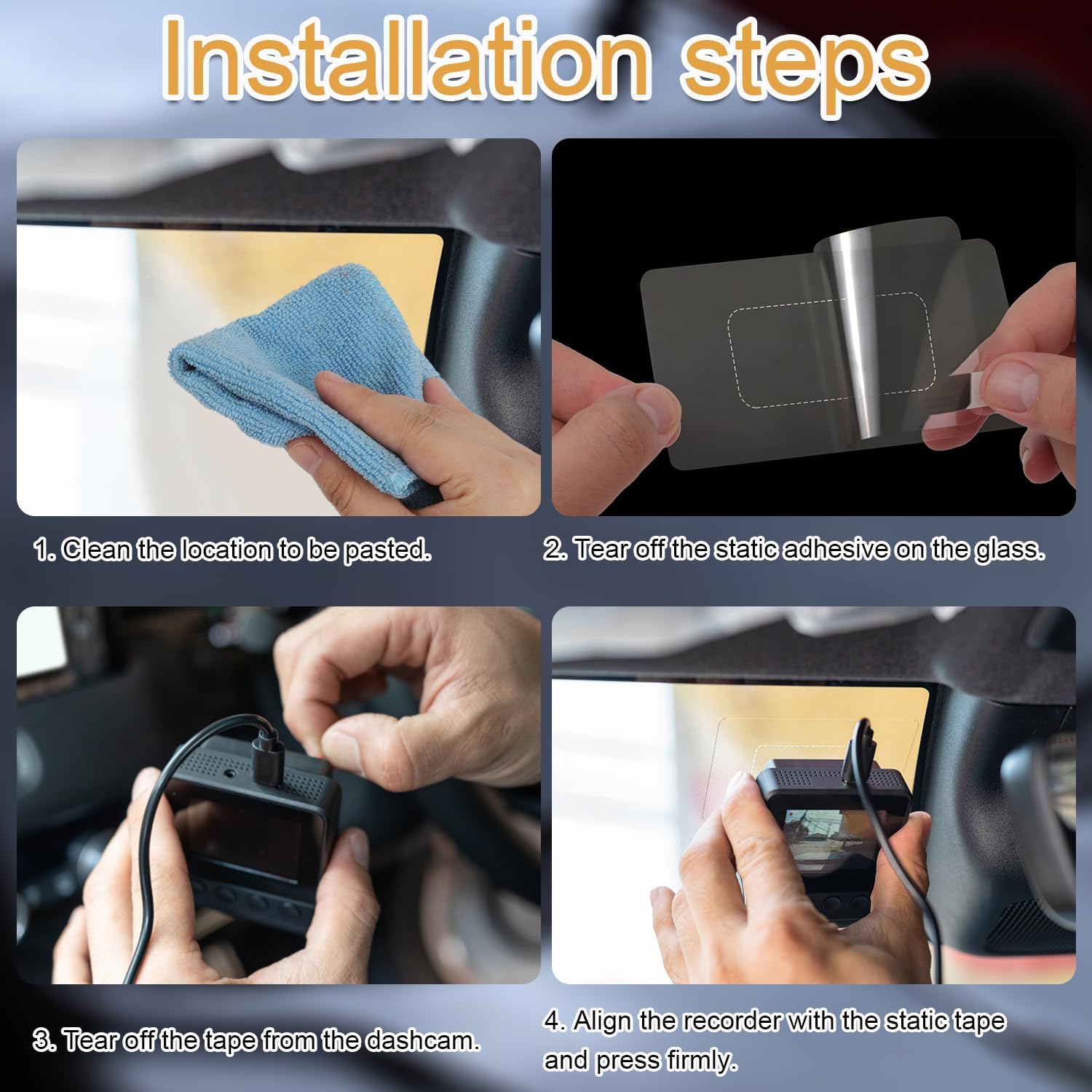 Installation steps

1. Clean the location to be pasted.

2. Tear off the static adhesive on the glass.

3. Tear off the tape from the dashcam.

4. Align the recorder with the static tape and press firmly.