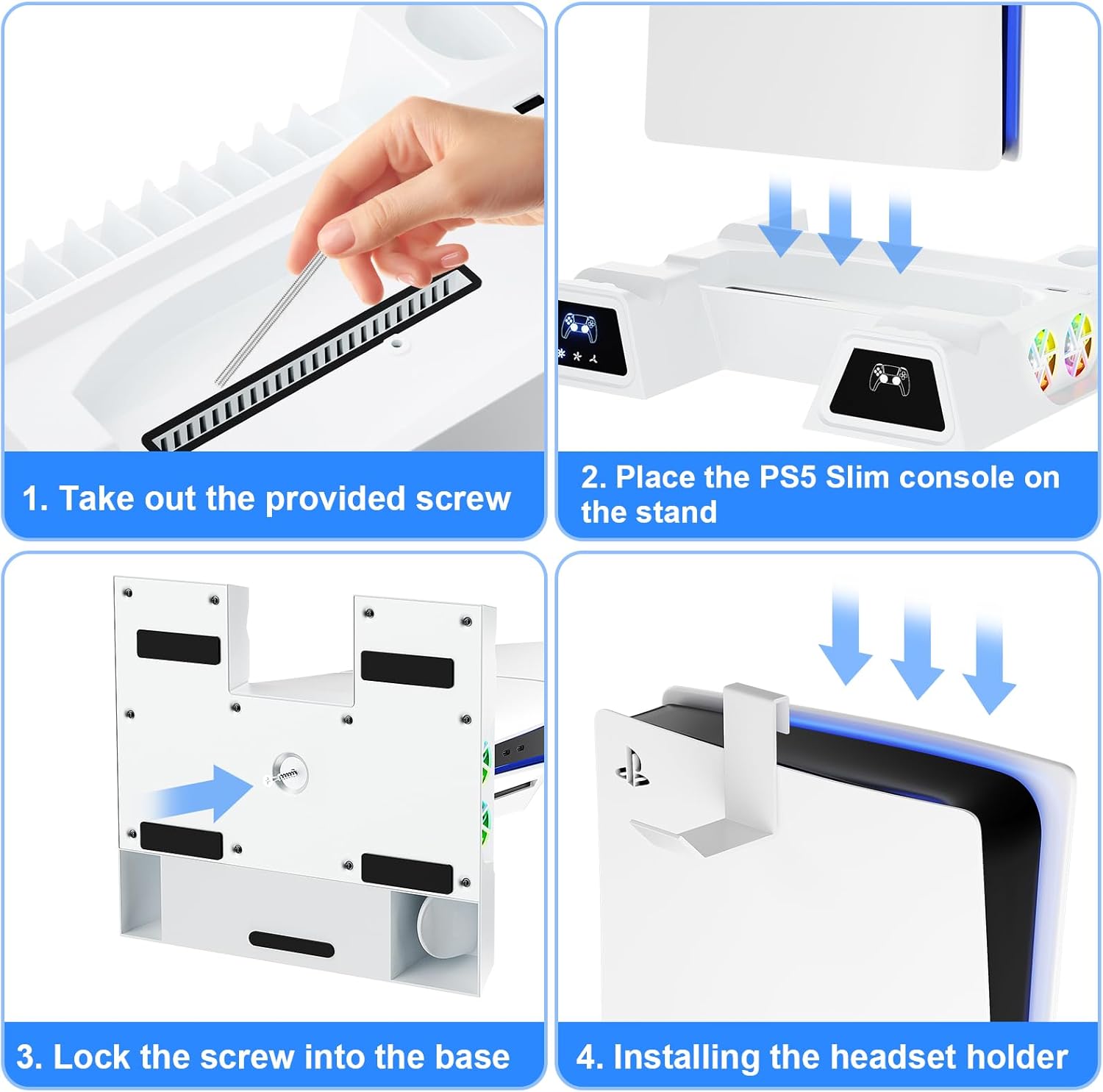 1. Take out the provided screw

2. Place the PS5 Slim console on the stand

3. Lock the screw into the base

4. Installing the headset holder