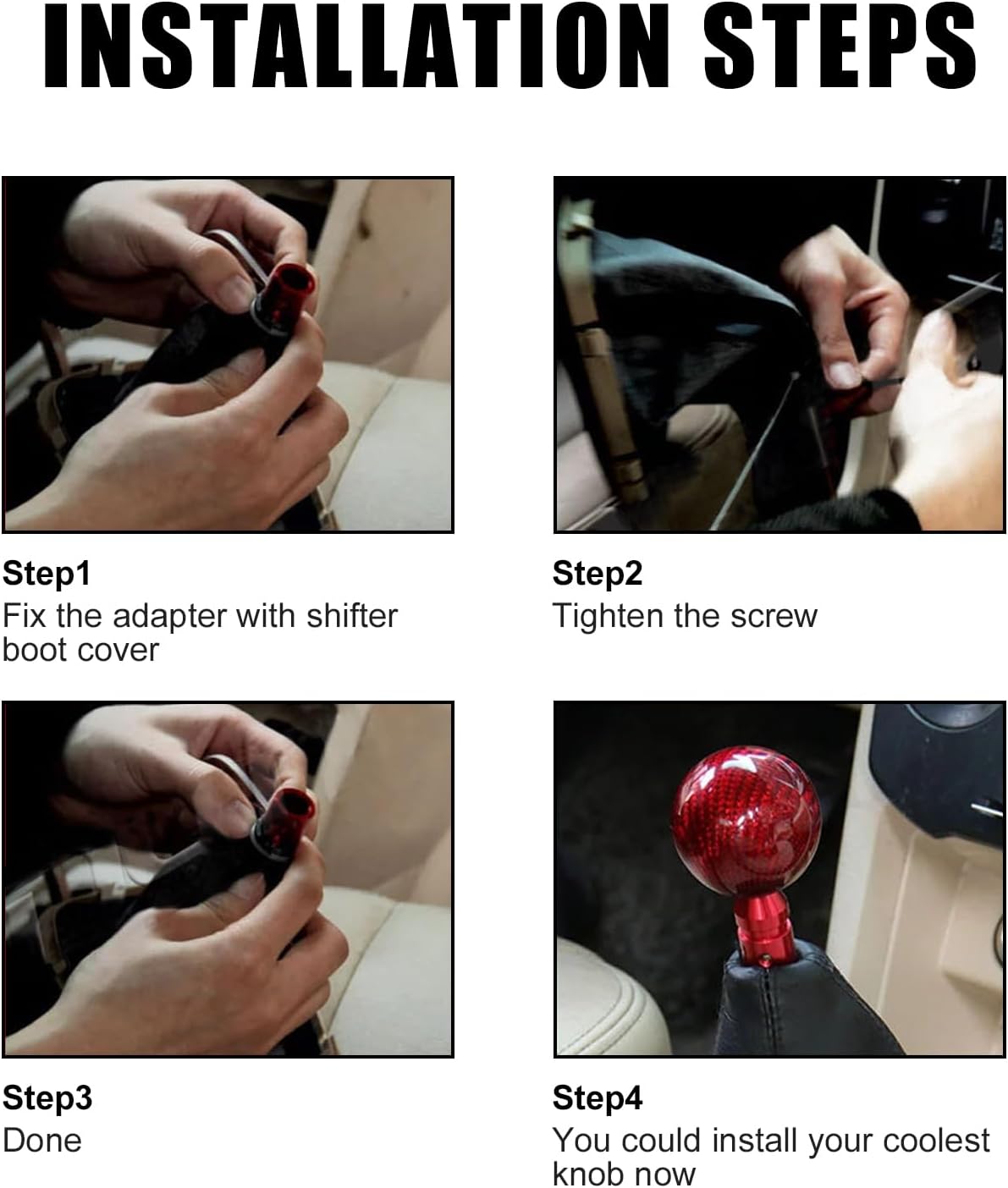 INSTALLATION STEPS

Step1
Fix the adapter with shifter boot cover

Step2
Tighten the screw

Step3
Done

Step4
You could install your coolest knob now