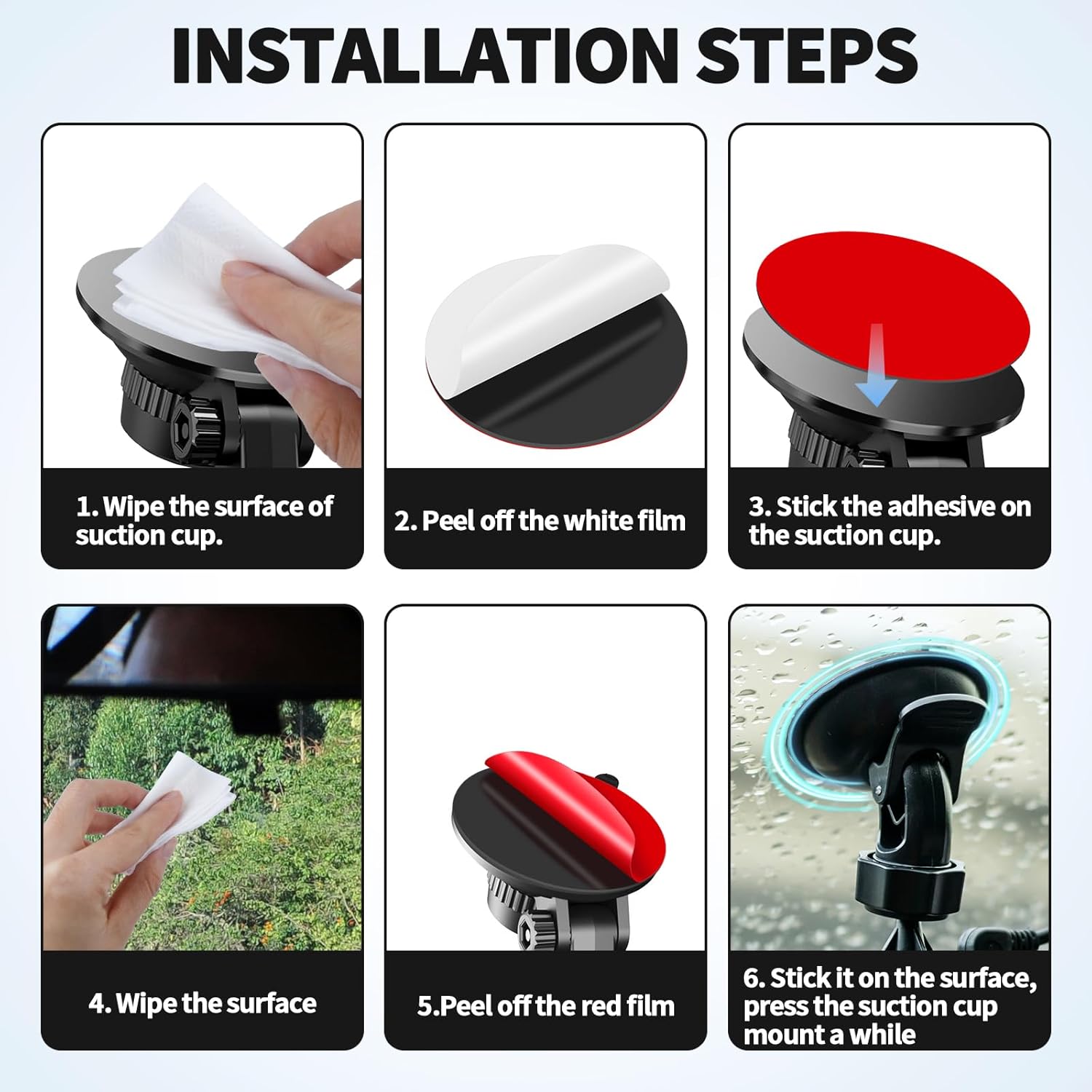 INSTALLATION STEPS

1. Wipe the surface of suction cup.

2. Peel off the white film

3. Stick the adhesive on the suction cup.

4. Wipe the surface

5.Peel off the red film

6. Stick it on the surface, press the suction cup mount a while