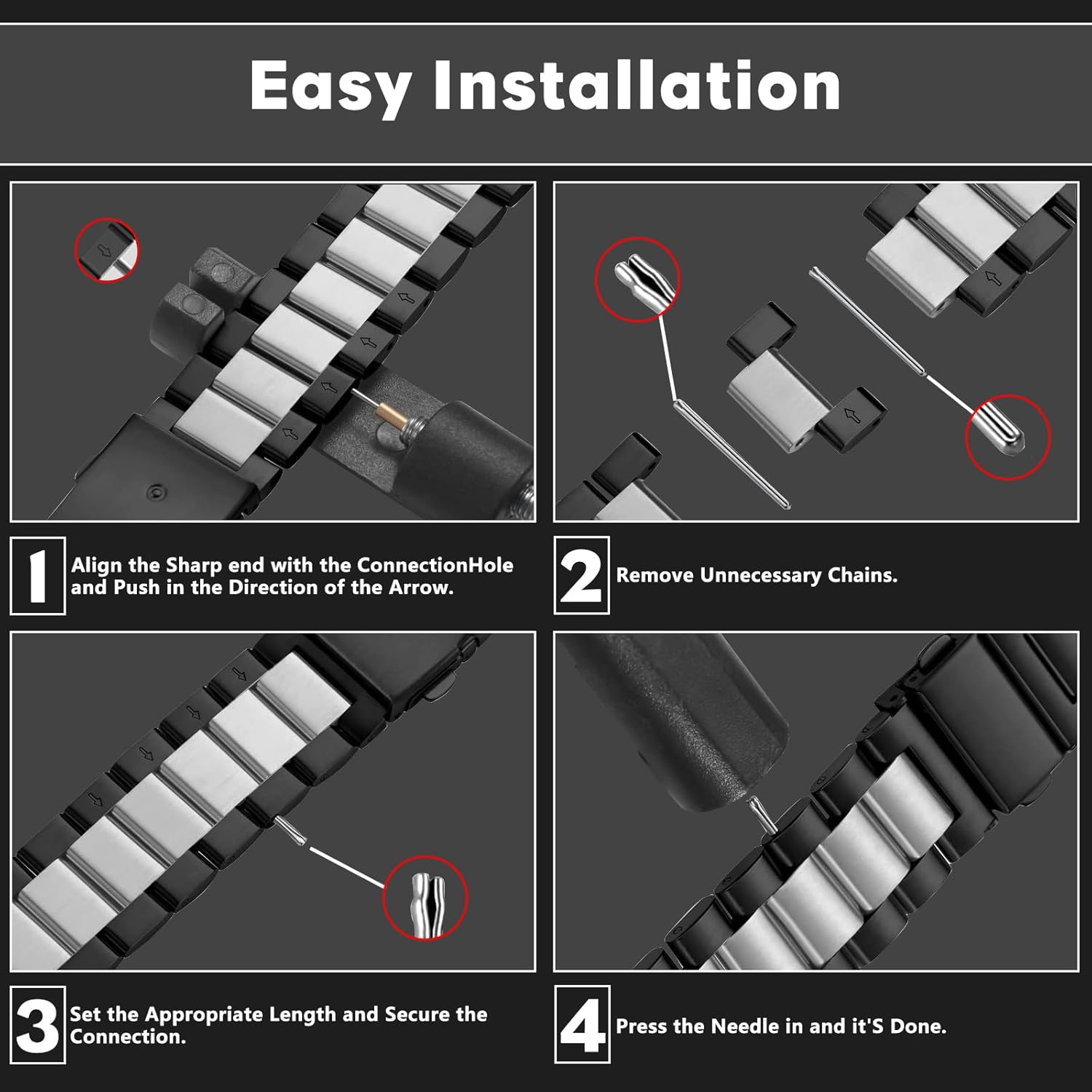 Easy Installation

1 Align the Sharp end with the ConnectionHole and Push in the Direction of the Arrow.

2 Remove Unnecessary Chains.

3 Set the Appropriate Length and Secure the Connection.

4 Press the Needle in and it'S Done.