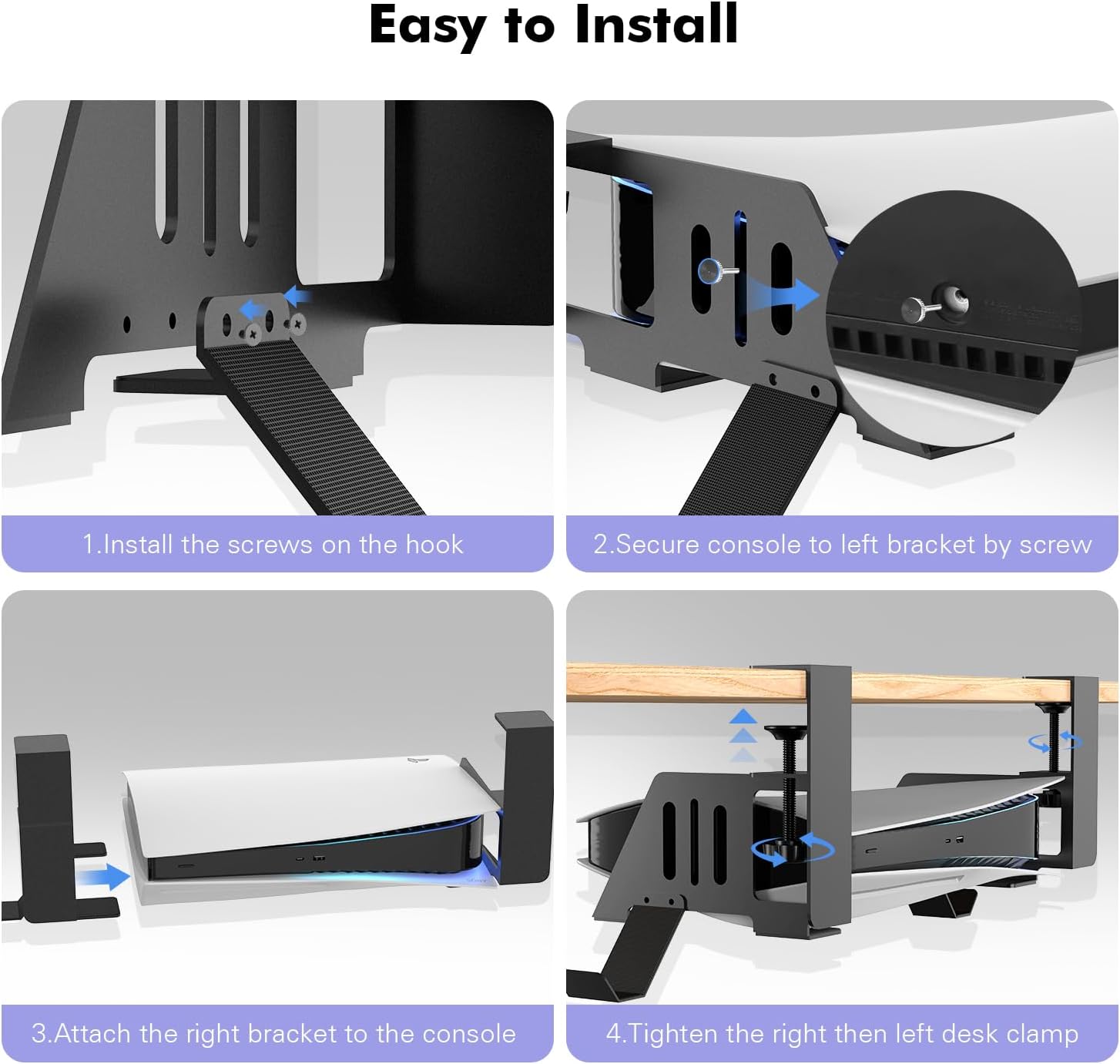 Easy to Install

1.Install the screws on the hook

2.Secure console to left bracket by screw

3.Attach the right bracket to the console

4.Tighten the right then left desk clamp