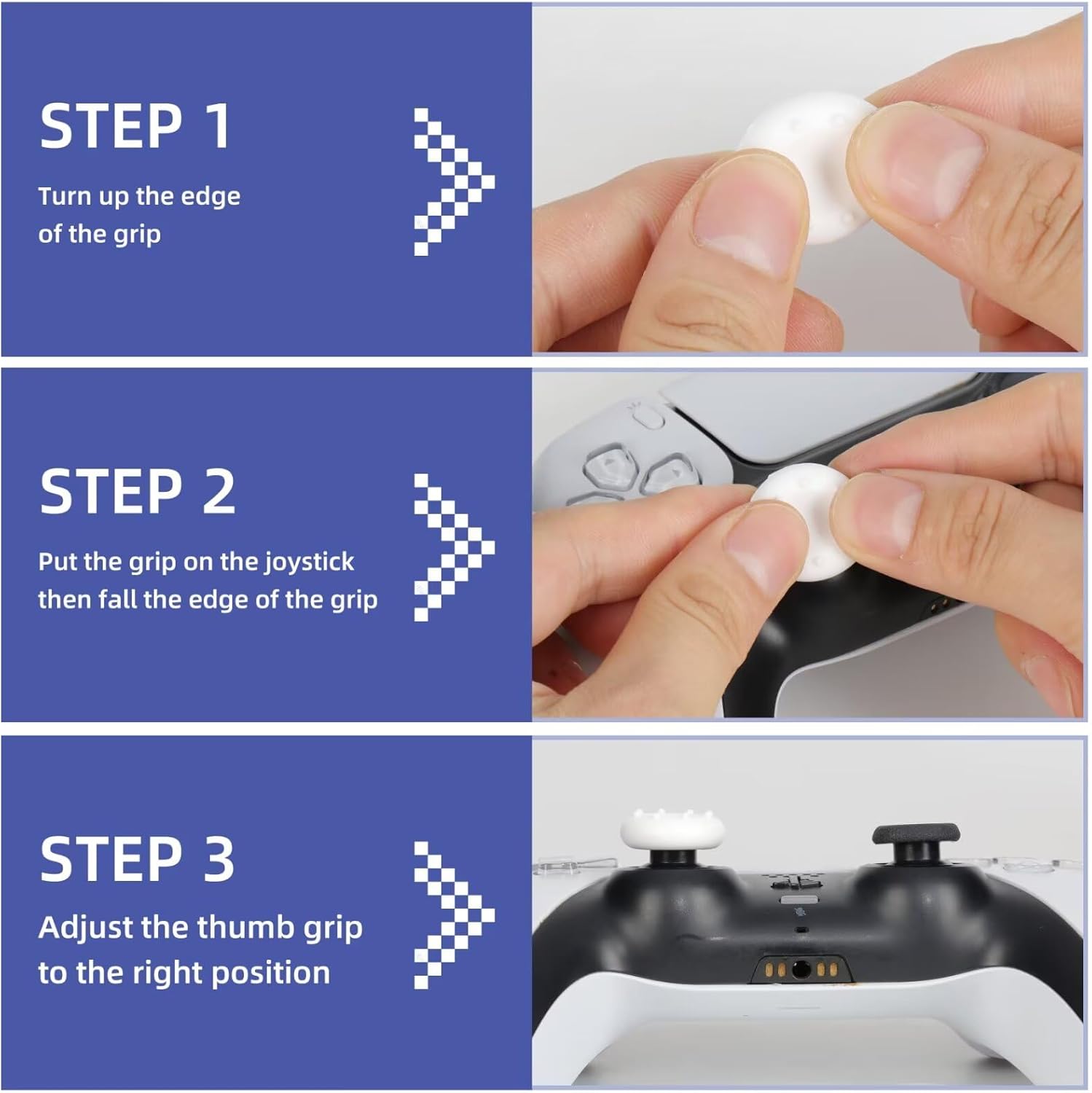 STEP 1

Turn up the edge of the grip

STEP 2

Put the grip on the joystick then fall the edge of the grip

STEP 3

Adjust the thumb grip to the right position