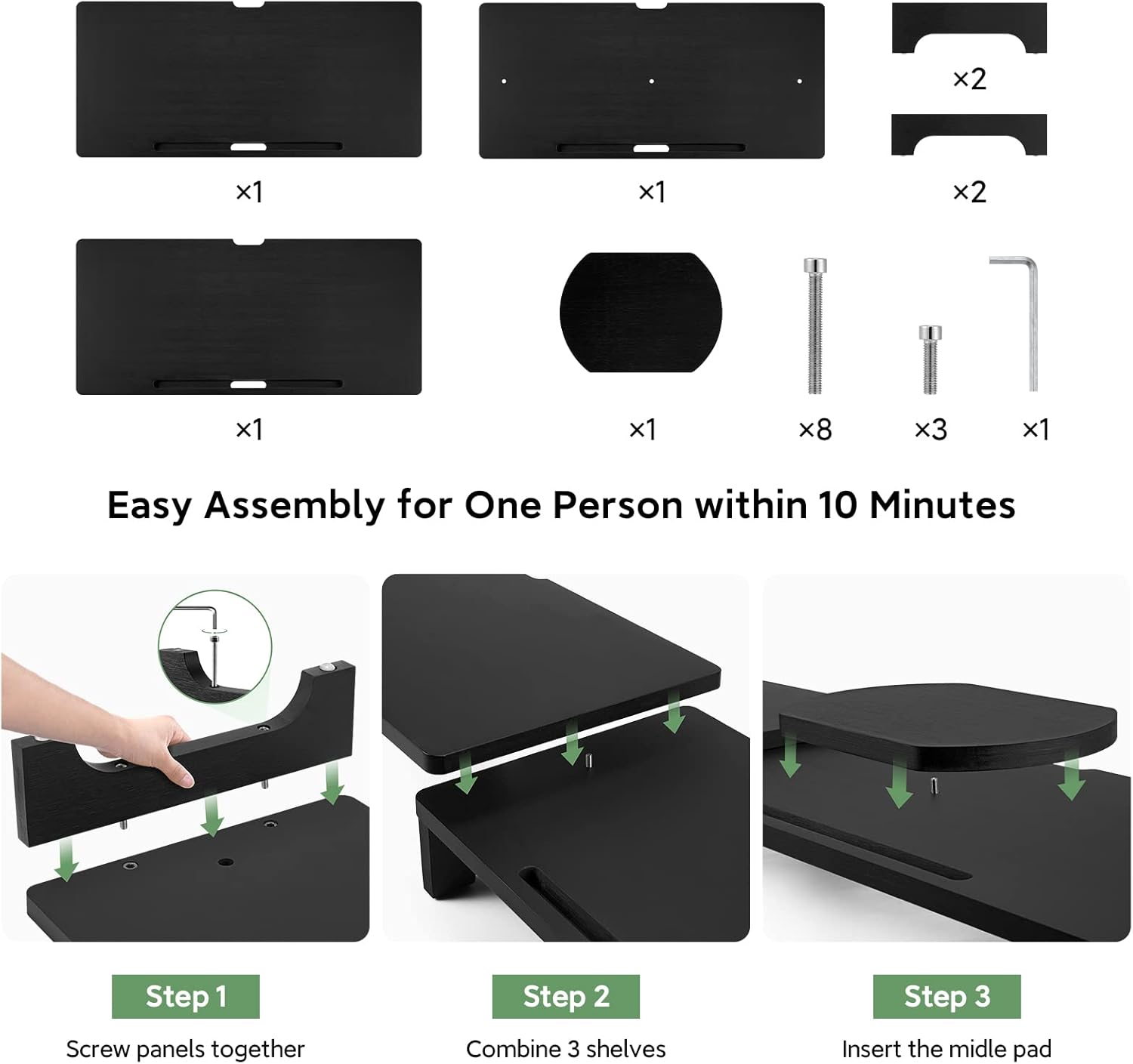 ×1

×1

×2

×2

×1

×1

×8

×3

×1

Easy Assembly for One Person within 10 Minutes

Step 1

Screw panels together

Step 2

Combine 3 shelves

Step 3

Insert the midle pad