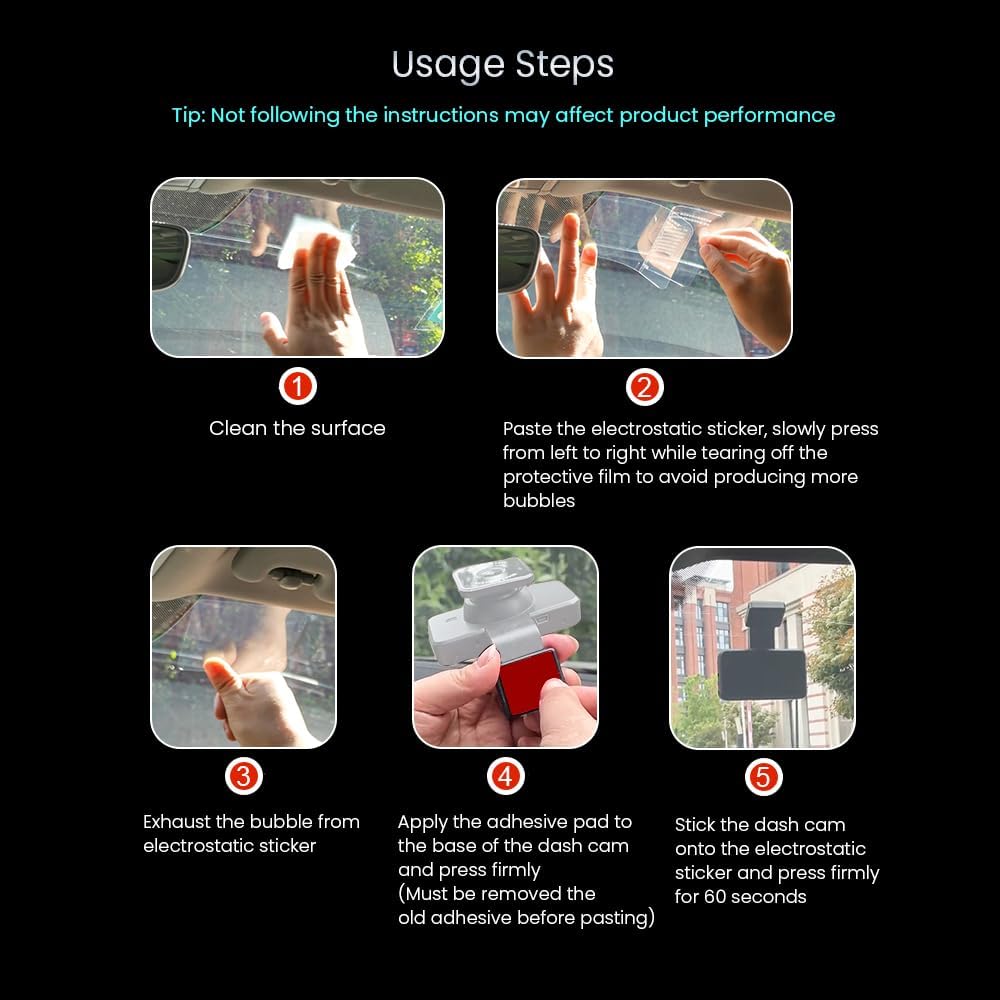 Usage Steps

Tip: Not following the instructions may affect product performance

1

Clean the surface

2

Paste the electrostatic sticker, slowly press from left to right while tearing off the protective film to avoid producing more bubbles

3

Exhaust the bubble from electrostatic sticker

4

Apply the adhesive pad to the base of the dash cam and press firmly
(Must be removed the old adhesive before pasting)

5

Stick the dash cam onto the electrostatic sticker and press firmly for 60 seconds