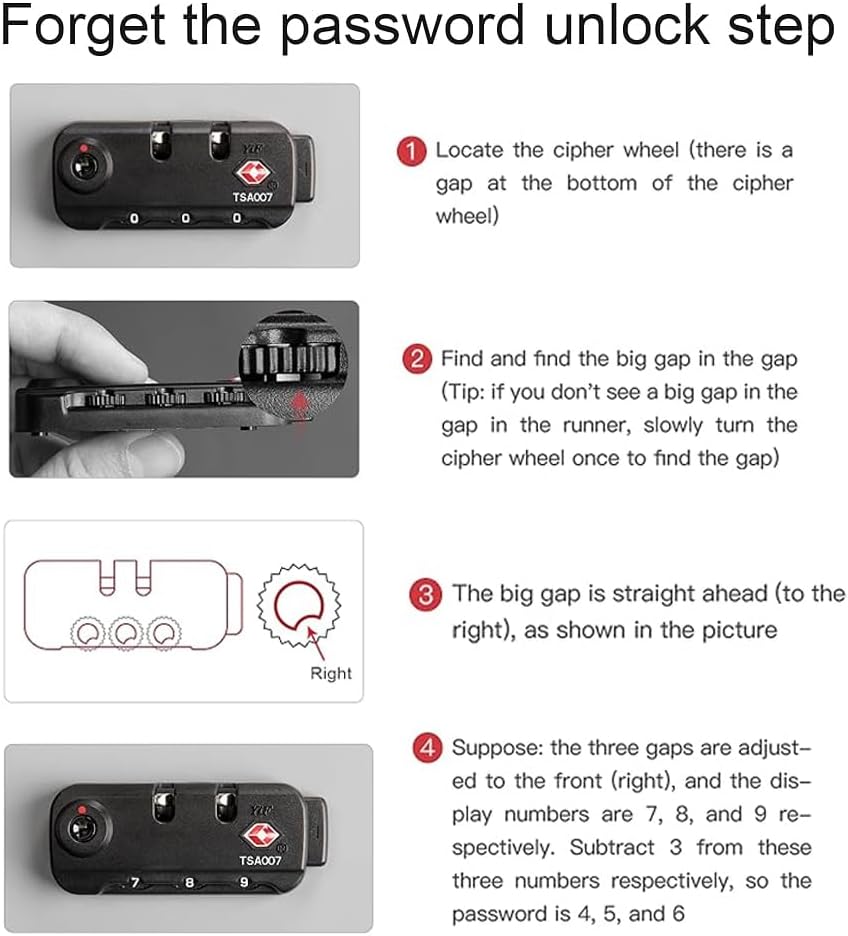 Forget the password unlock step

YIF
TSA007
0 0 0

1 Locate the cipher wheel (there is a gap at the bottom of the cipher wheel)

2 Find and find the big gap in the gap (Tip: if you don't see a big gap in the gap in the runner, slowly turn the cipher wheel once to find the gap)

Right

3 The big gap is straight ahead (to the right), as shown in the picture

YIF
TSA007
7 8 9

4 Suppose: the three gaps are adjusted to the front (right), and the display numbers are 7, 8, and 9 respectively. Subtract 3 from these three numbers respectively, so the password is 4, 5, and 6