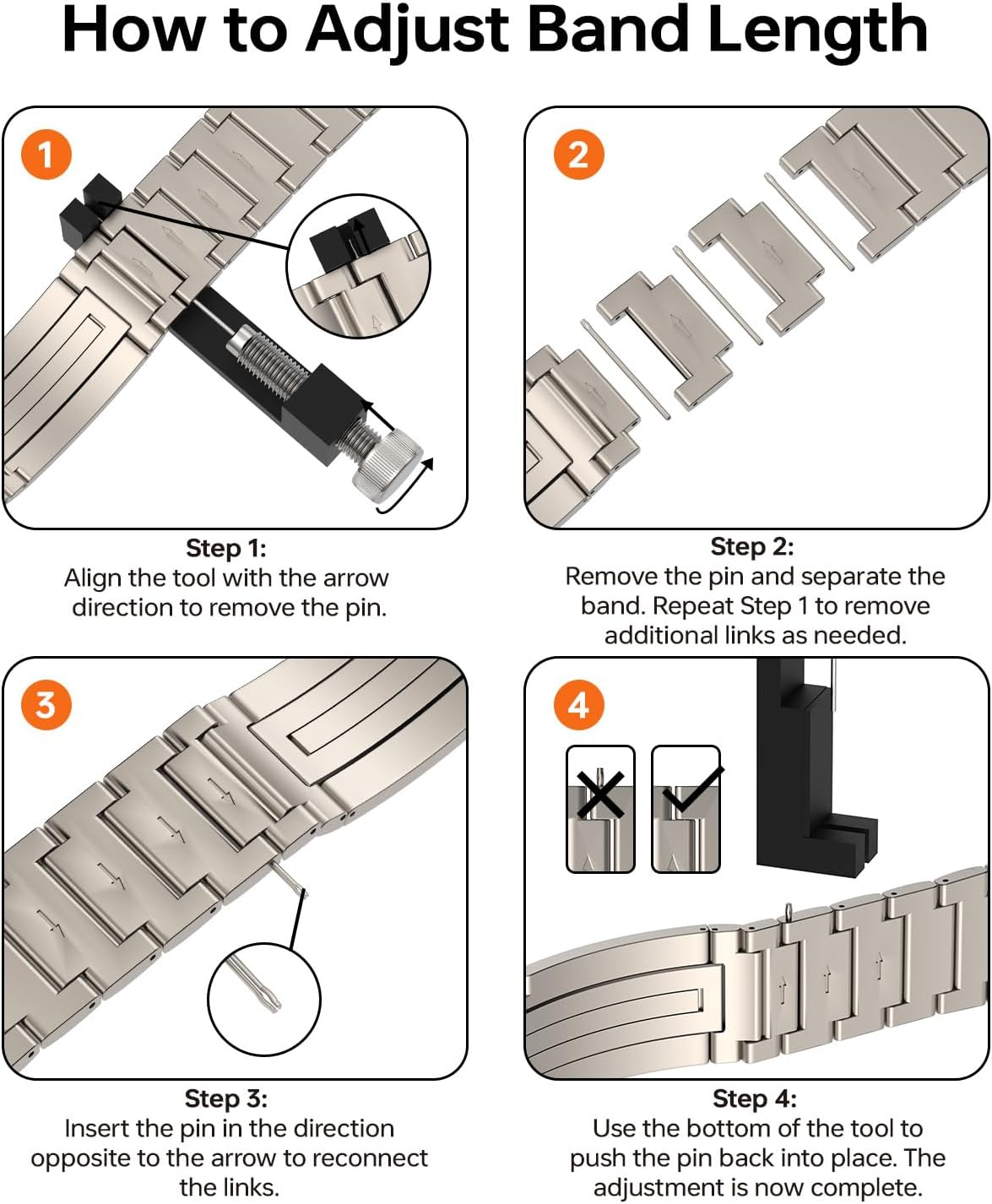 How to Adjust Band Length

1

Step 1:
Align the tool with the arrow direction to remove the pin.

2

Step 2:
Remove the pin and separate the band. Repeat Step 1 to remove additional links as needed.

3

Step 3:
Insert the pin in the direction opposite to the arrow to reconnect the links.

4

Step 4:
Use the bottom of the tool to push the pin back into place. The adjustment is now complete.