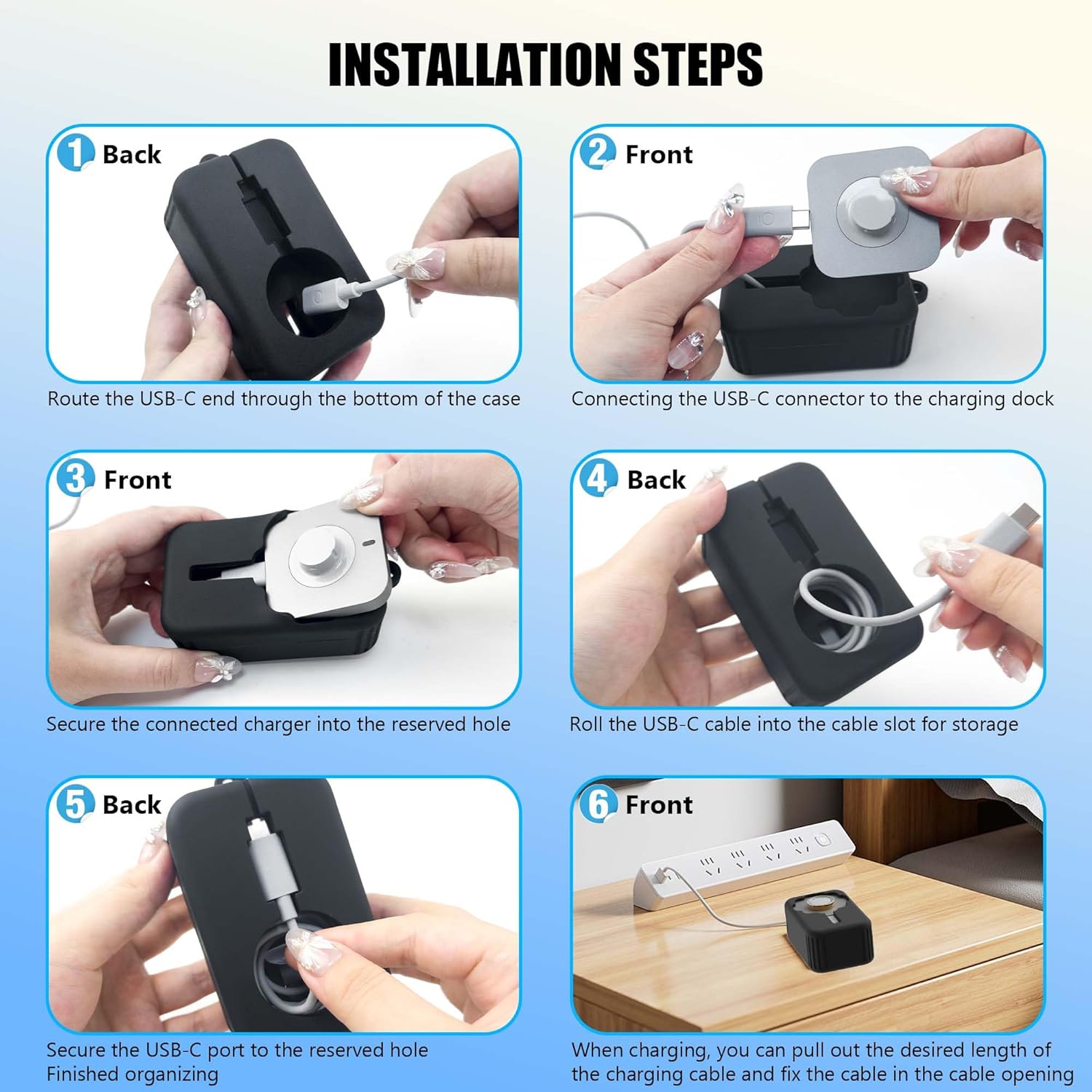 INSTALLATION STEPS

1 Back

Route the USB-C end through the bottom of the case

2 Front

Connecting the USB-C connector to the charging dock

3 Front

Secure the connected charger into the reserved hole

4 Back

Roll the USB-C cable into the cable slot for storage

5 Back

Secure the USB-C port to the reserved hole
Finished organizing

6 Front

When charging, you can pull out the desired length of the charging cable and fix the cable in the cable opening