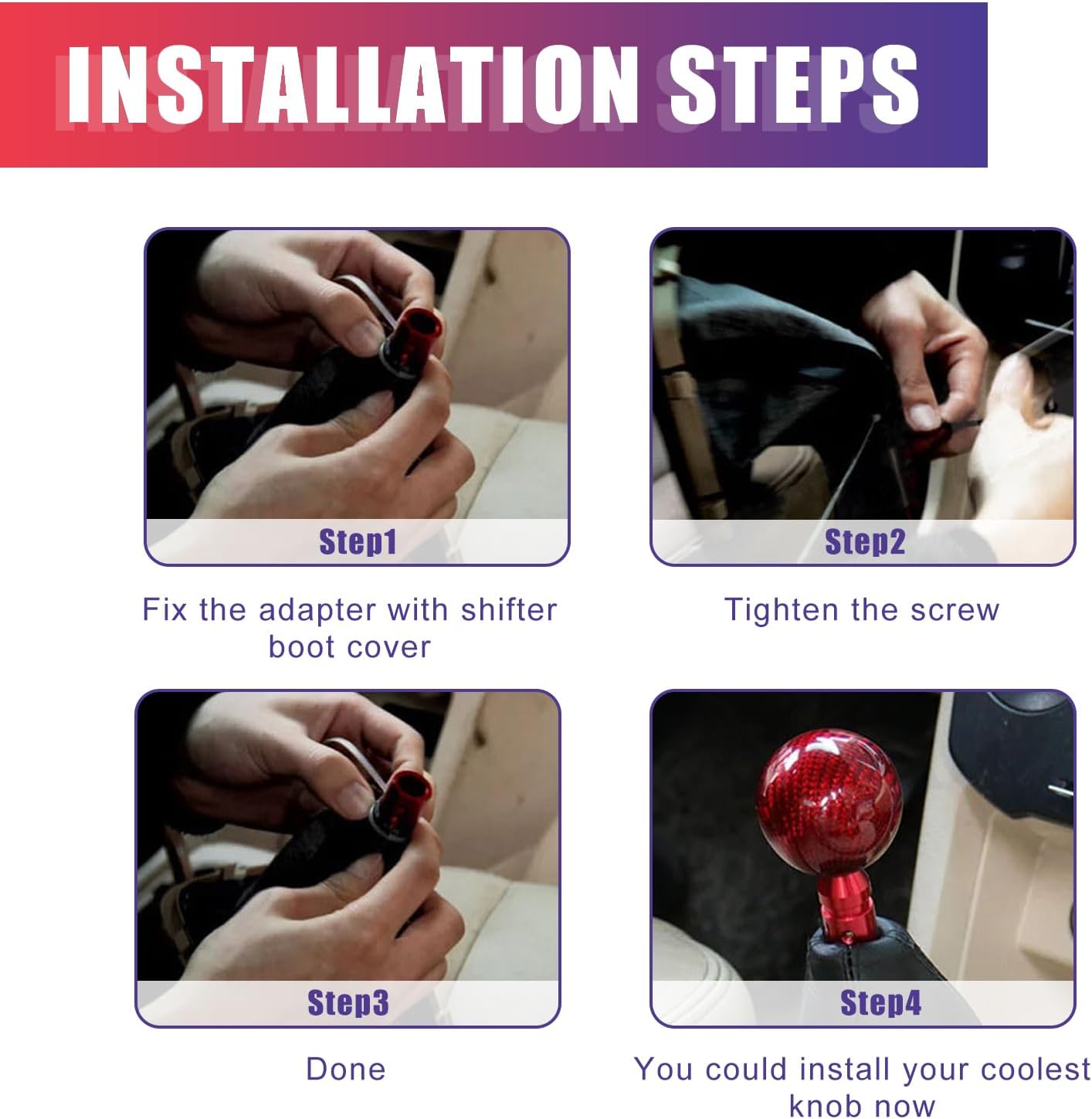 INSTALLATION STEPS

Step1

Fix the adapter with shifter boot cover

Step2

Tighten the screw

Step3

Done

Step4

You could install your coolest knob now