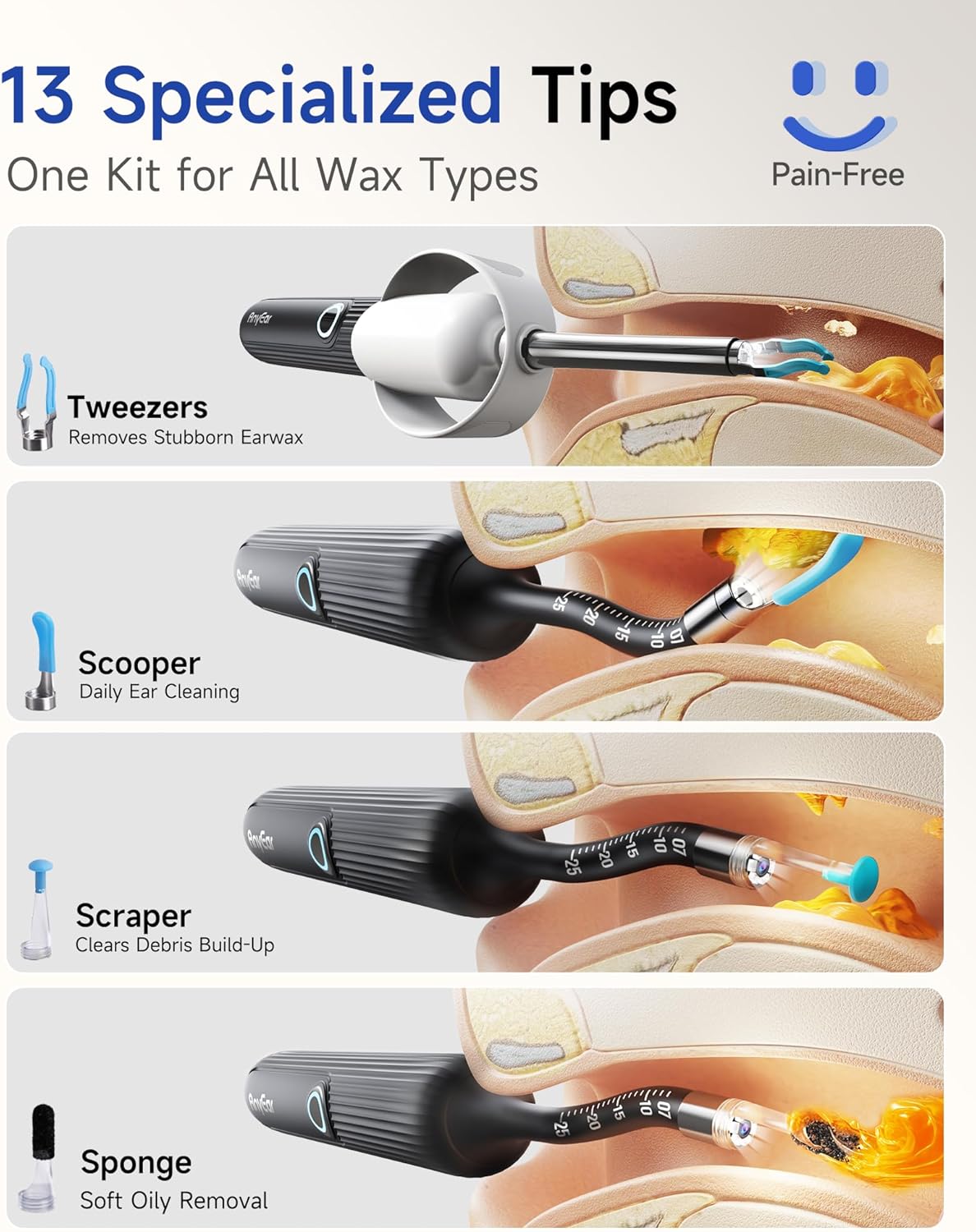 13 Specialized Tips
One Kit for All Wax Types

Pain-Free

AnyEar

Tweezers
Removes Stubborn Earwax

AnyEar
25 20 15 10 07

Scooper
Daily Ear Cleaning

AnyEar
25 20 15 10 07

Scraper
Clears Debris Build-Up

AnyEar
25 20 15 10 07

Sponge
Soft Oily Removal