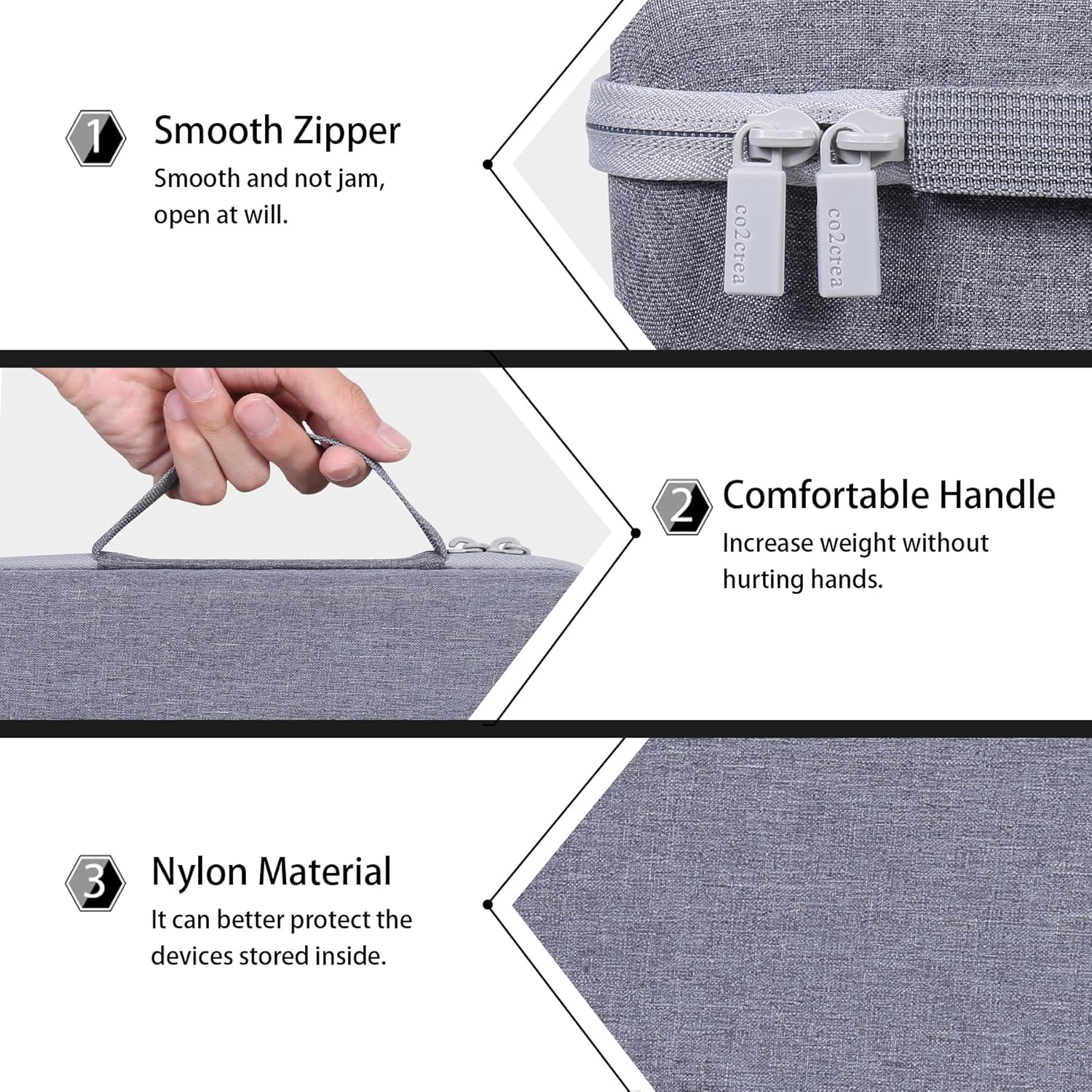 1 Smooth Zipper
Smooth and not jam, open at will.

co2crea
co2crea

2 Comfortable Handle
Increase weight without hurting hands.

3 Nylon Material
It can better protect the devices stored inside.