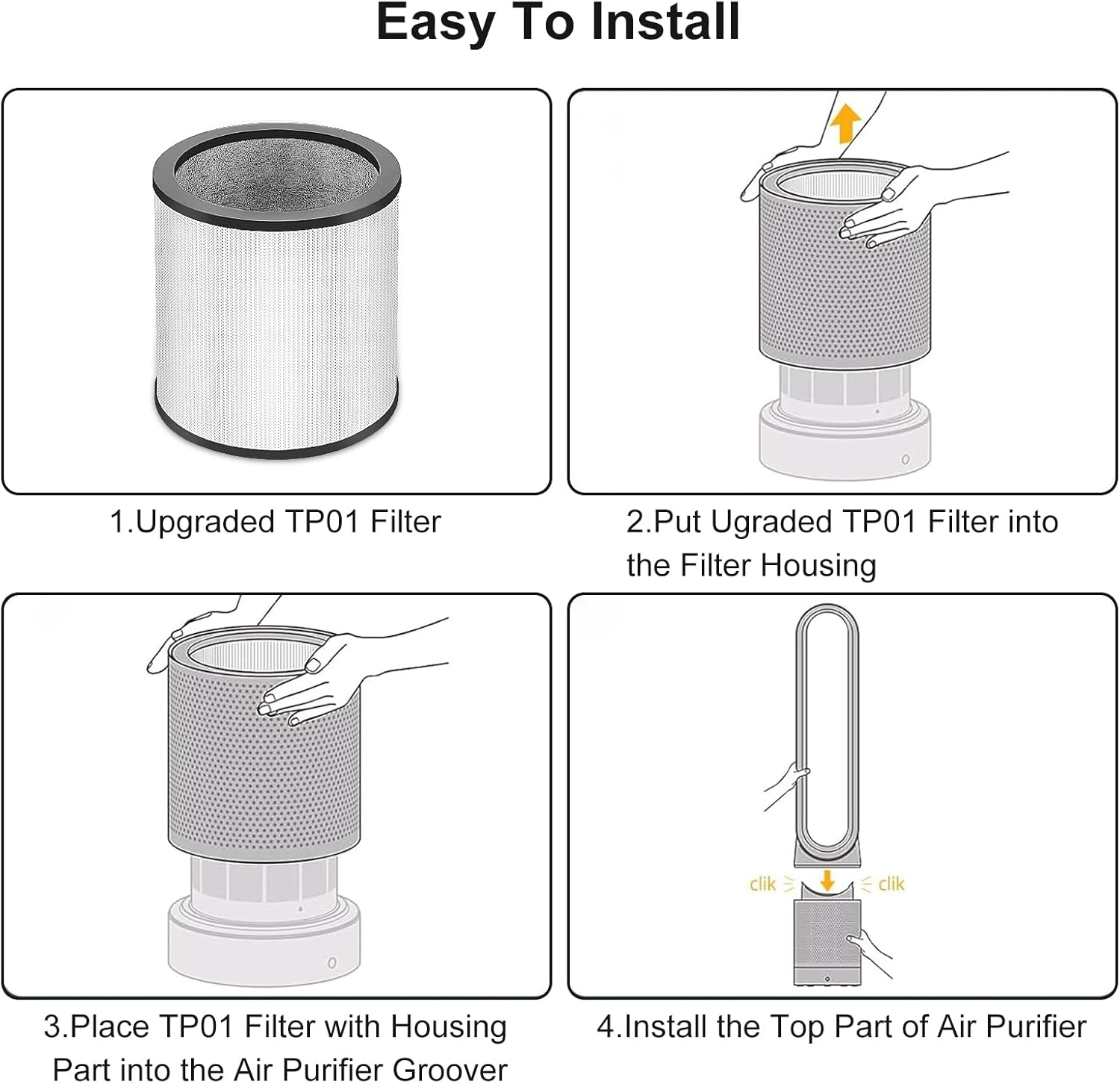 Easy To Install

1.Upgraded TP01 Filter

2.Put Ugraded TP01 Filter into the Filter Housing

3.Place TP01 Filter with Housing Part into the Air Purifier Groover

clik

clik

4.Install the Top Part of Air Purifier